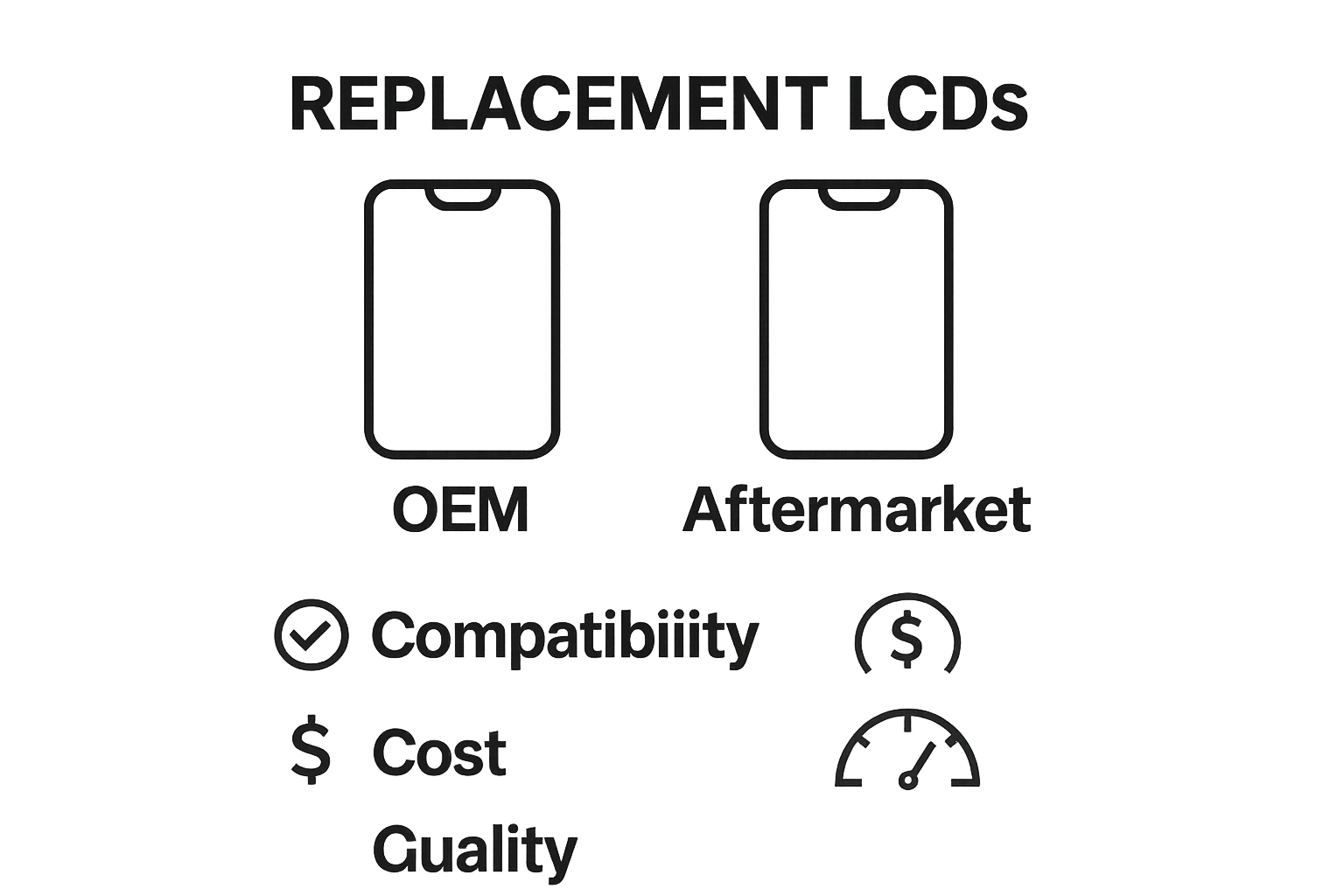 REPLACEMENT LCDs

OEM

Aftermarket

Compatibiiity

$

$ Cost

Guality