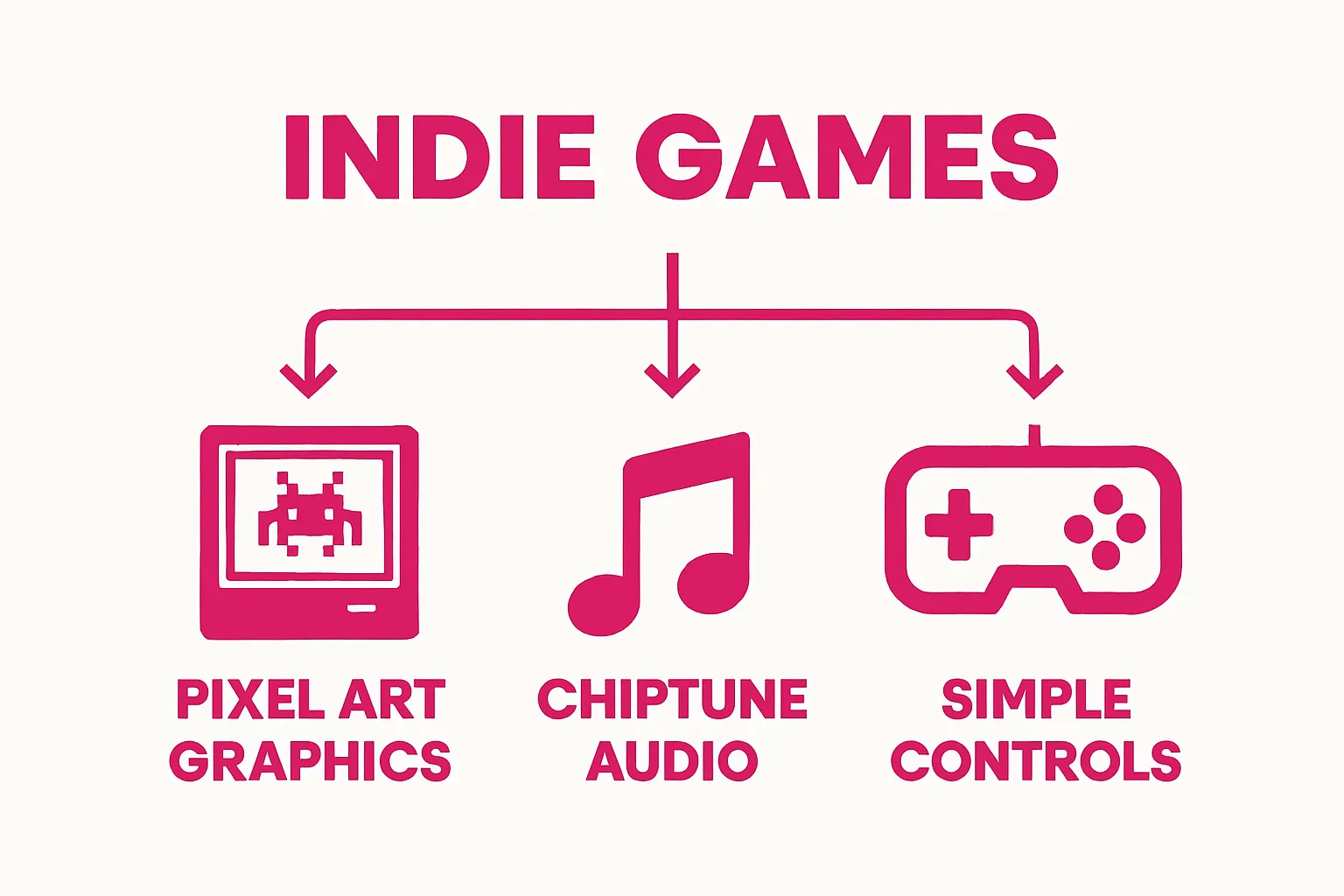 INDIE GAMES

PIXEL ART GRAPHICS

CHIPTUNE AUDIO

SIMPLE CONTROLS