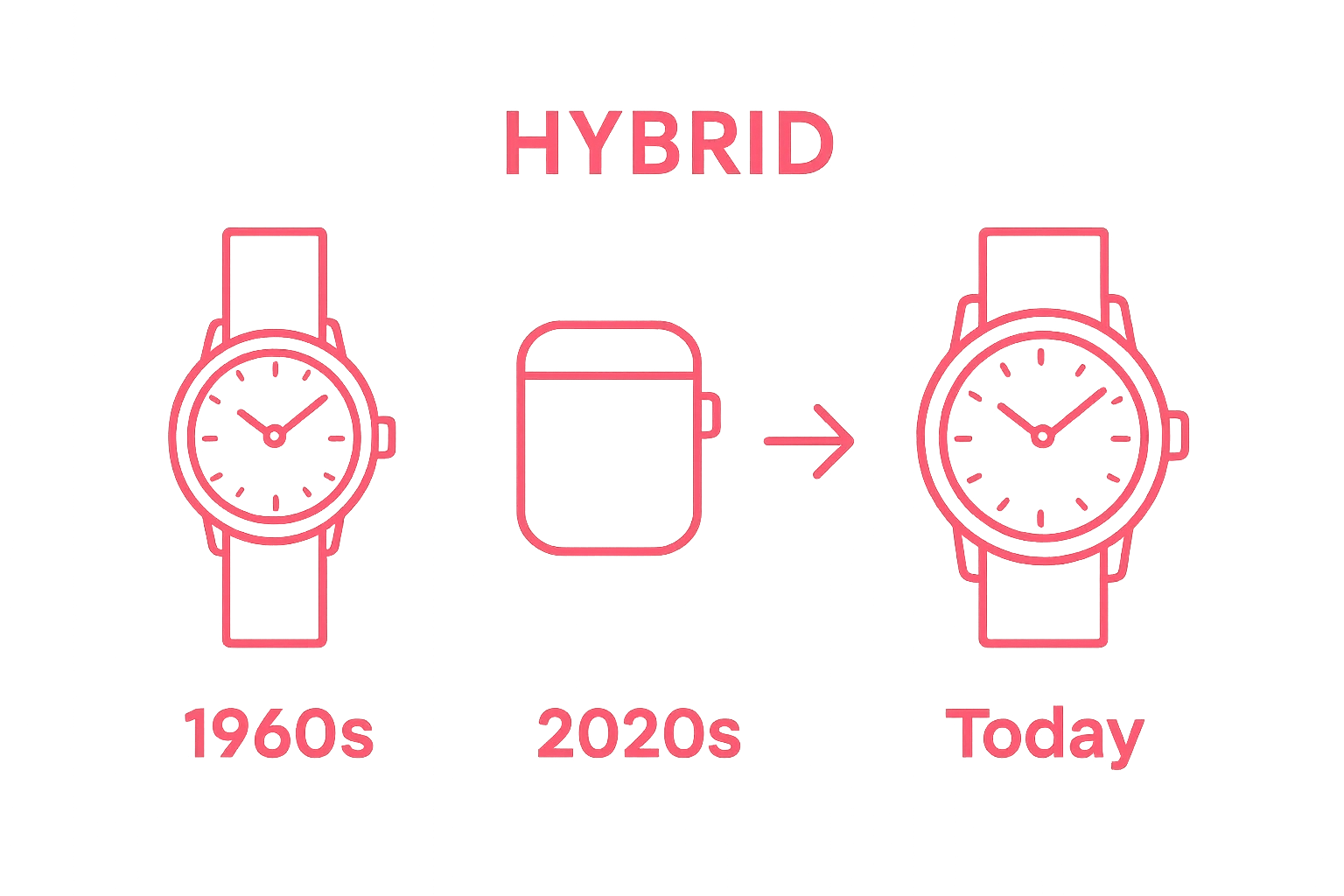 HYBRID

1960s

2020s

Today