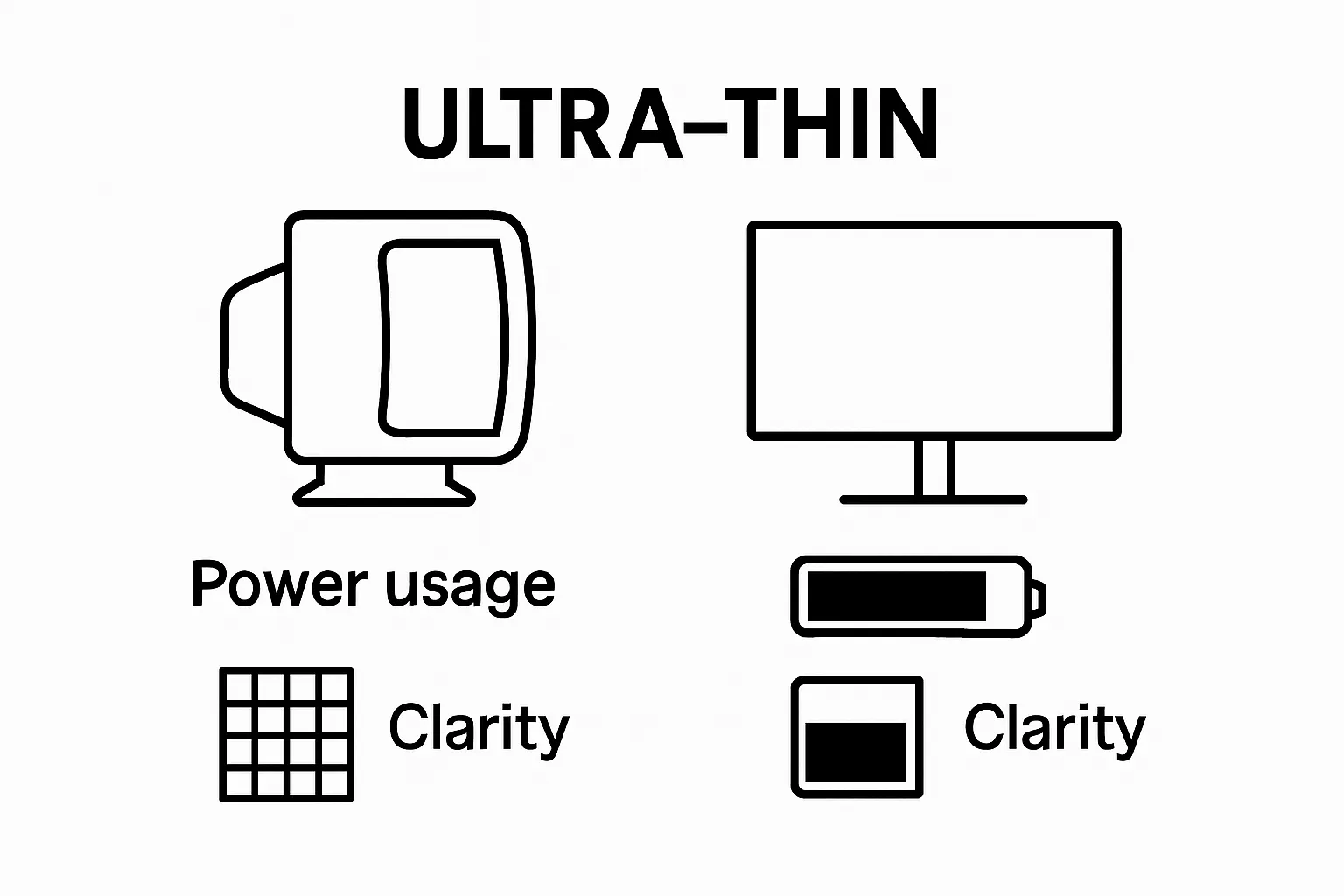 ULTRA-THIN

Power usage

Clarity

Clarity