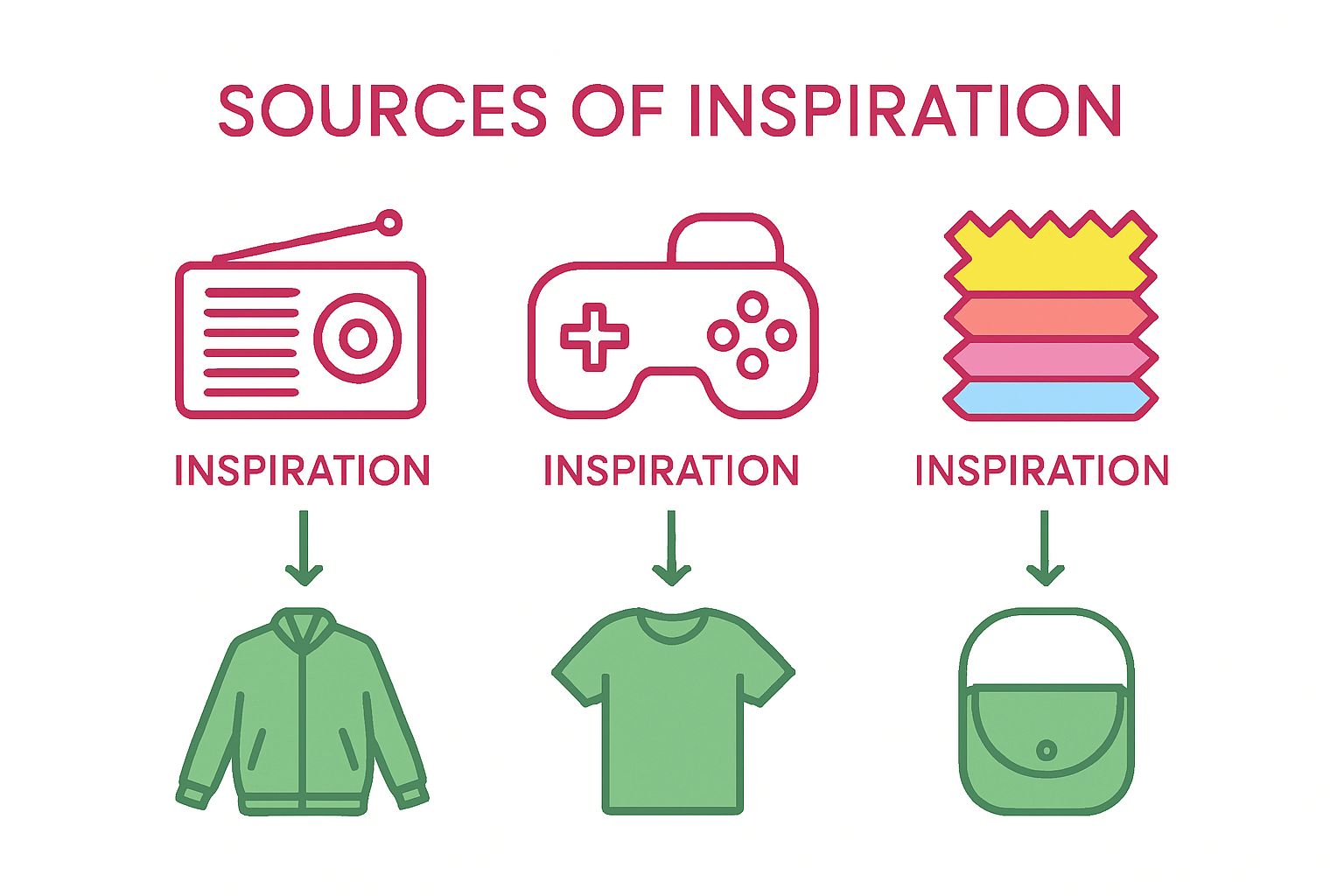 SOURCES OF INSPIRATION

INSPIRATION

INSPIRATION

INSPIRATION