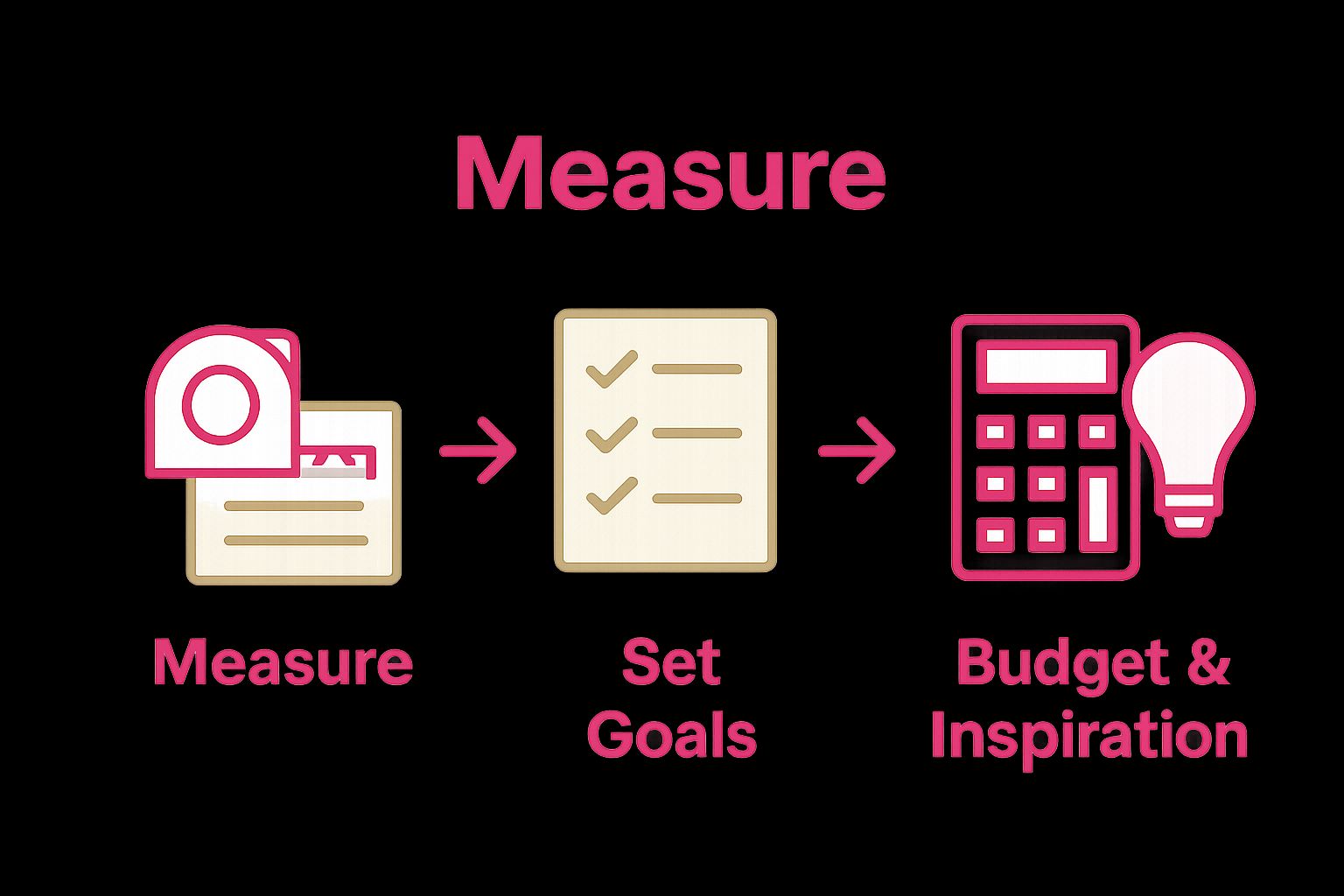 Measure

Measure

Set Goals

Budget & Inspiration