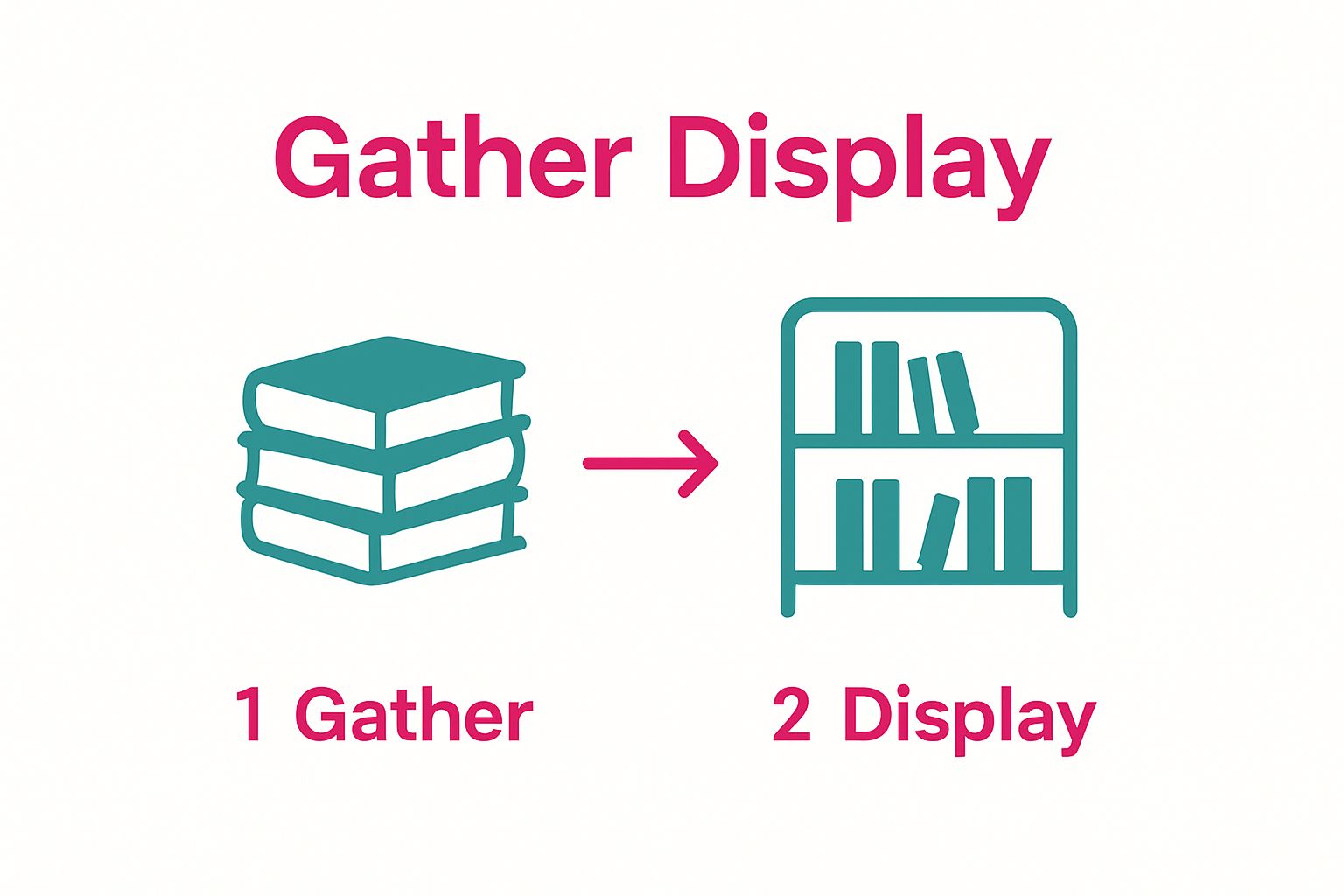 Gather Display

1 Gather

2 Display