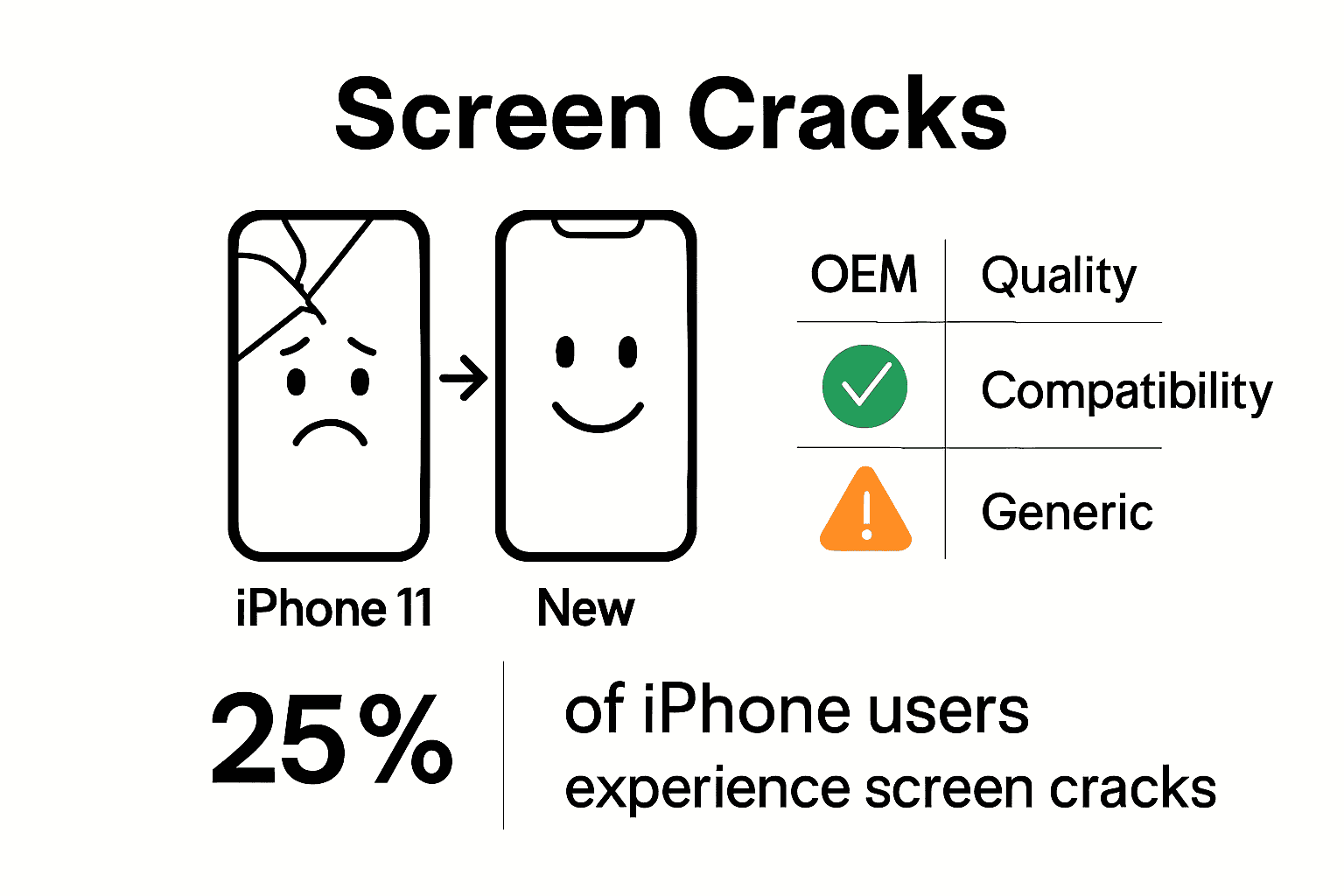 Screen Cracks

iPhone 11

New

| OEM | Quality |
|---|---|
| | Compatibility |
| | Generic |

25%

of iPhone users experience screen cracks