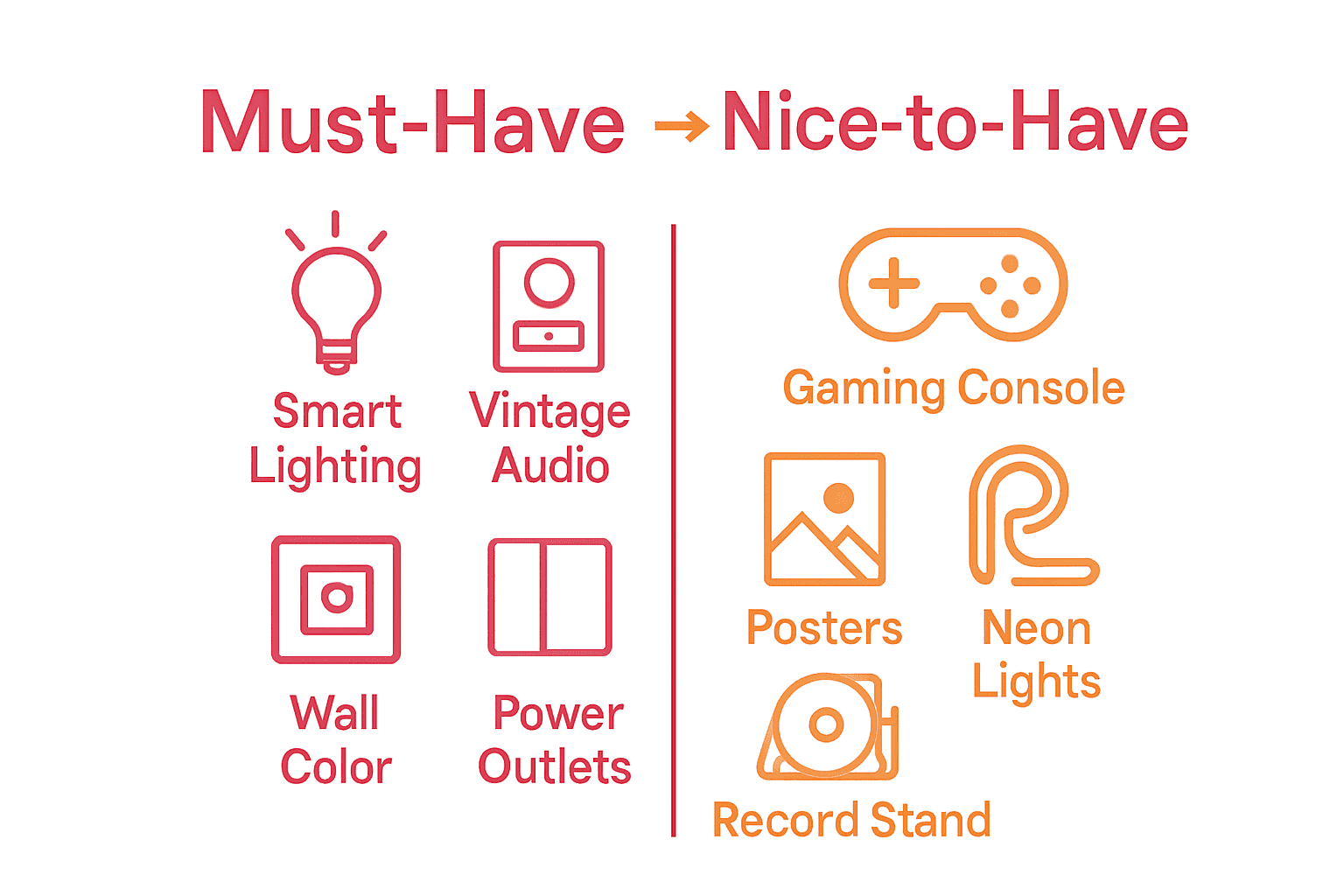 Must-Have → Nice-to-Have

Smart Lighting

Vintage Audio

Wall Color

Power Outlets

Gaming Console

Posters

Neon Lights

Record Stand