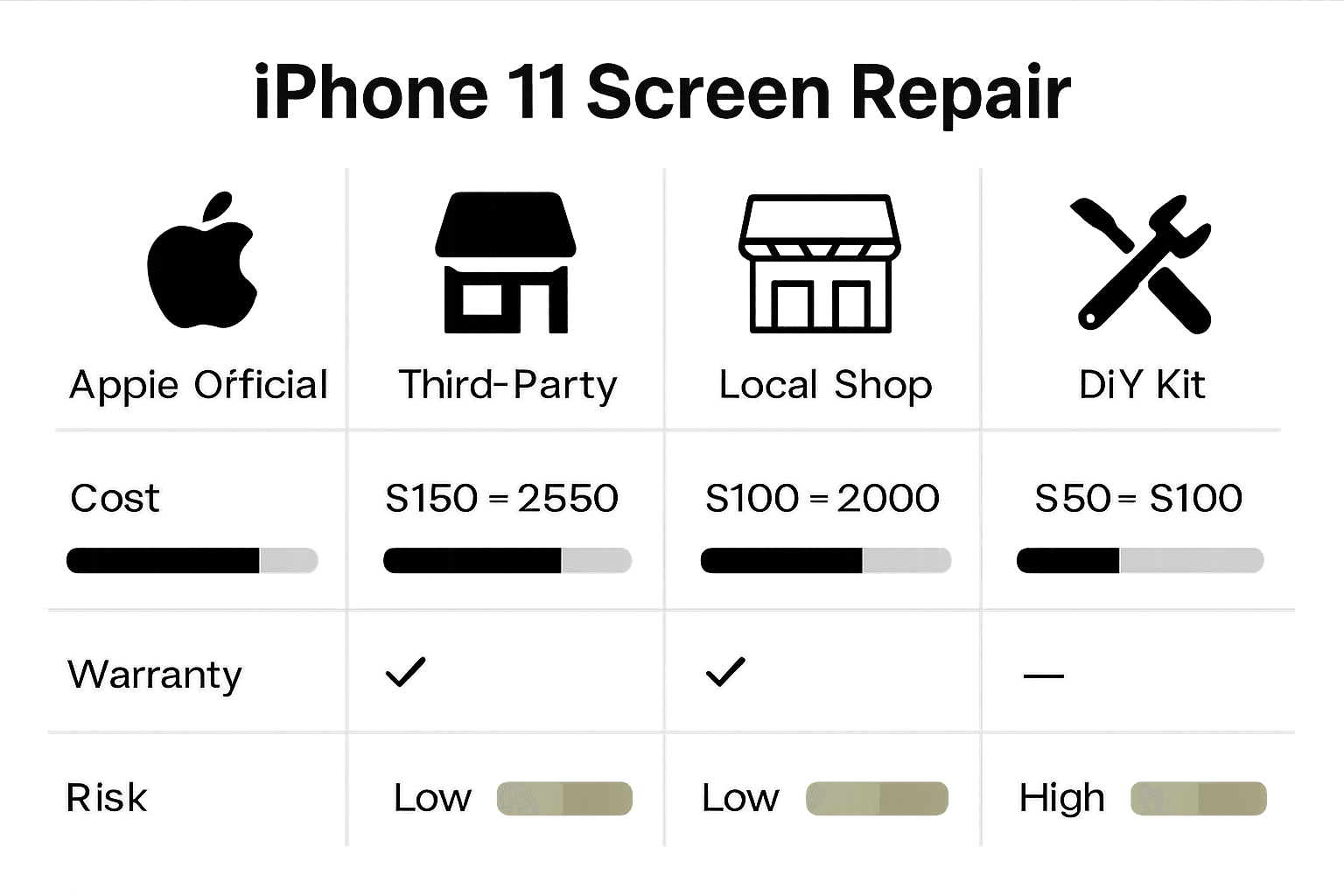 iPhone 11 Screen Repair

| Appie Official | Third-Party | Local Shop | DiY Kit |
|---|---|---|---|
| Cost | S150 = 2550 | S100 = 2000 | S50 = S100 |
| Warranty | ✓ | ✓ | — |
| Risk | Low | Low | High |