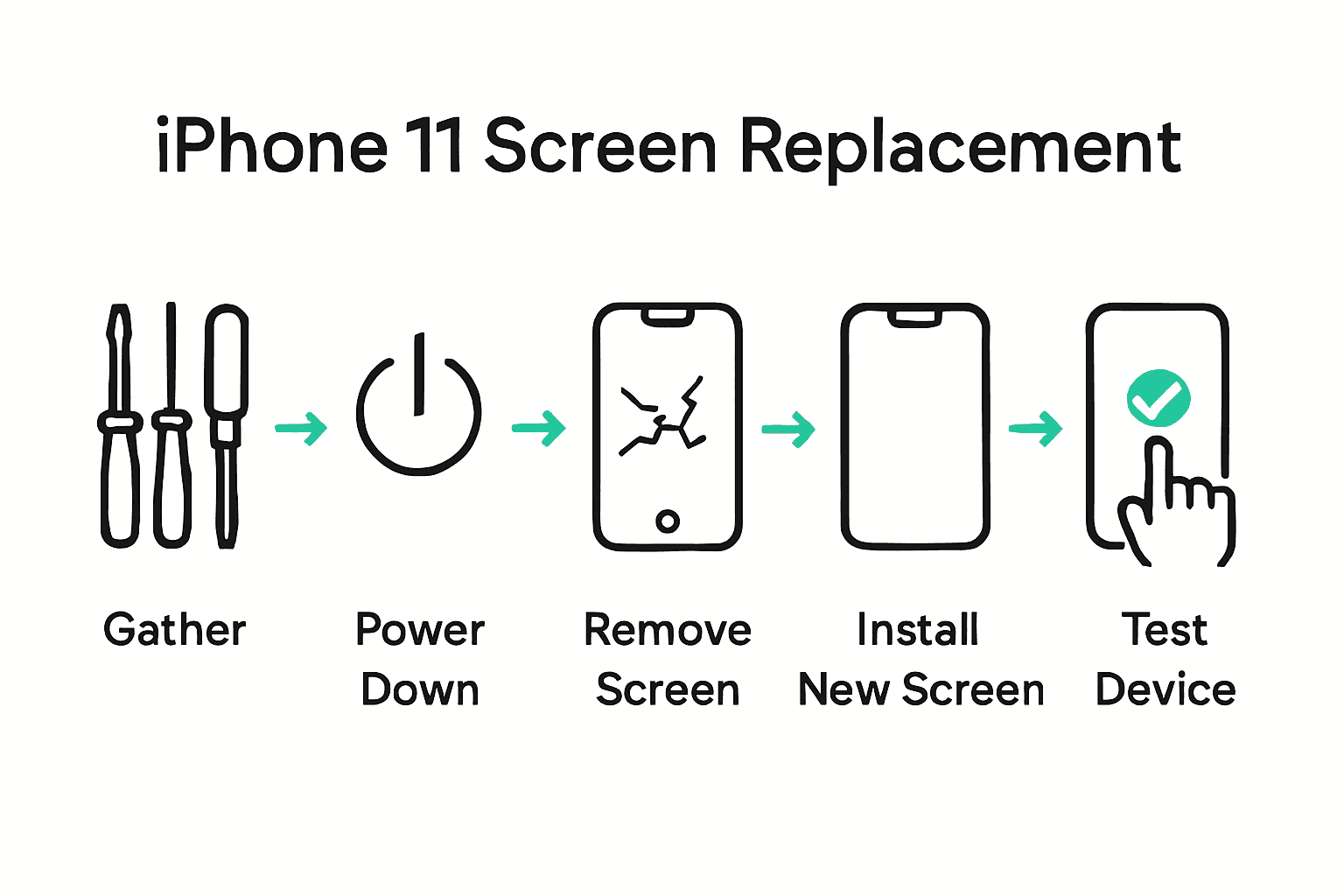 iPhone 11 Screen Replacement

Gather

Power Down

Remove Screen

Install New Screen

Test Device