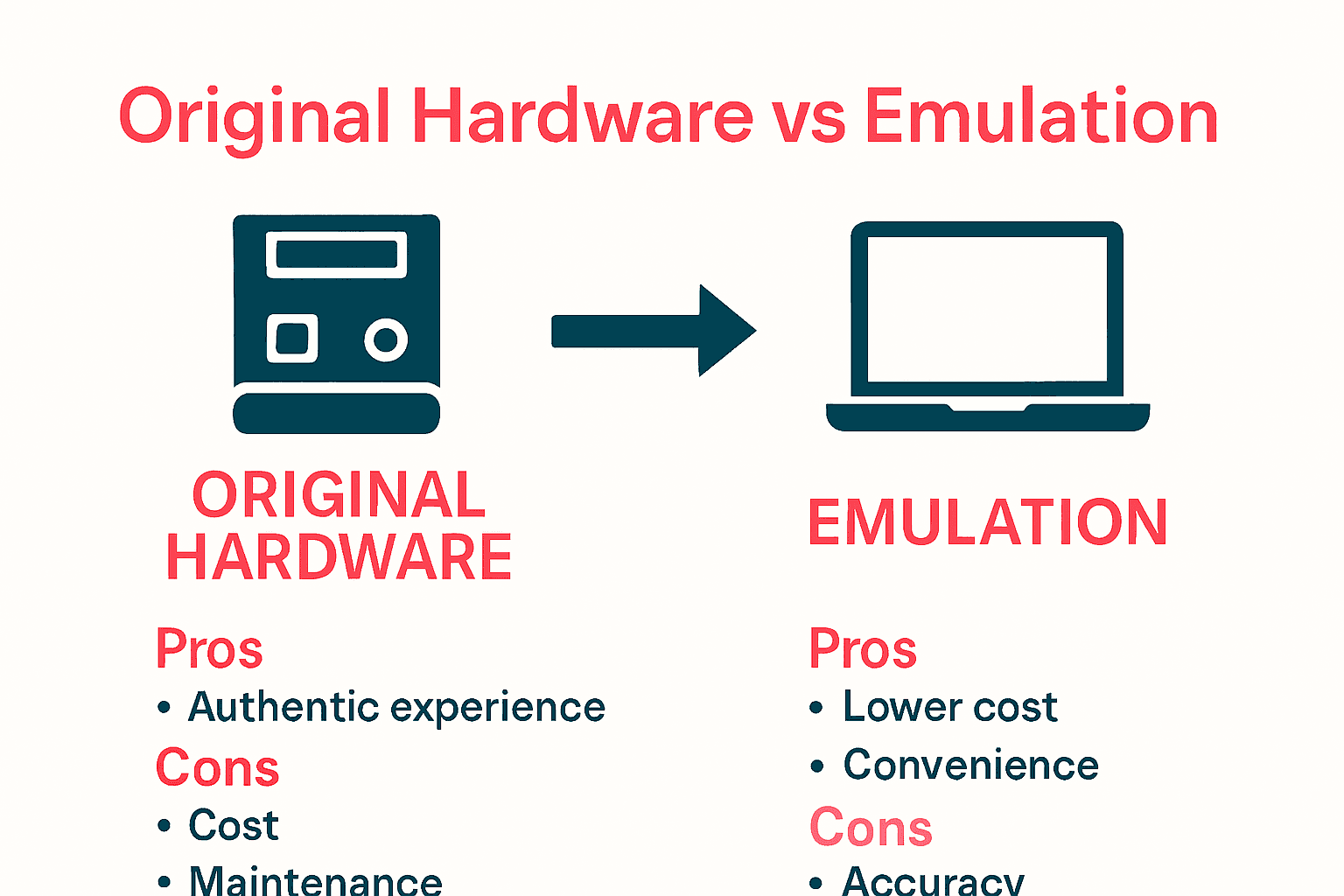 Original Hardware vs Emulation

ORIGINAL HARDWARE

Pros
• Authentic experience
Cons
• Cost
• Maintenance

EMULATION

Pros
• Lower cost
• Convenience
Cons
• Accuracy