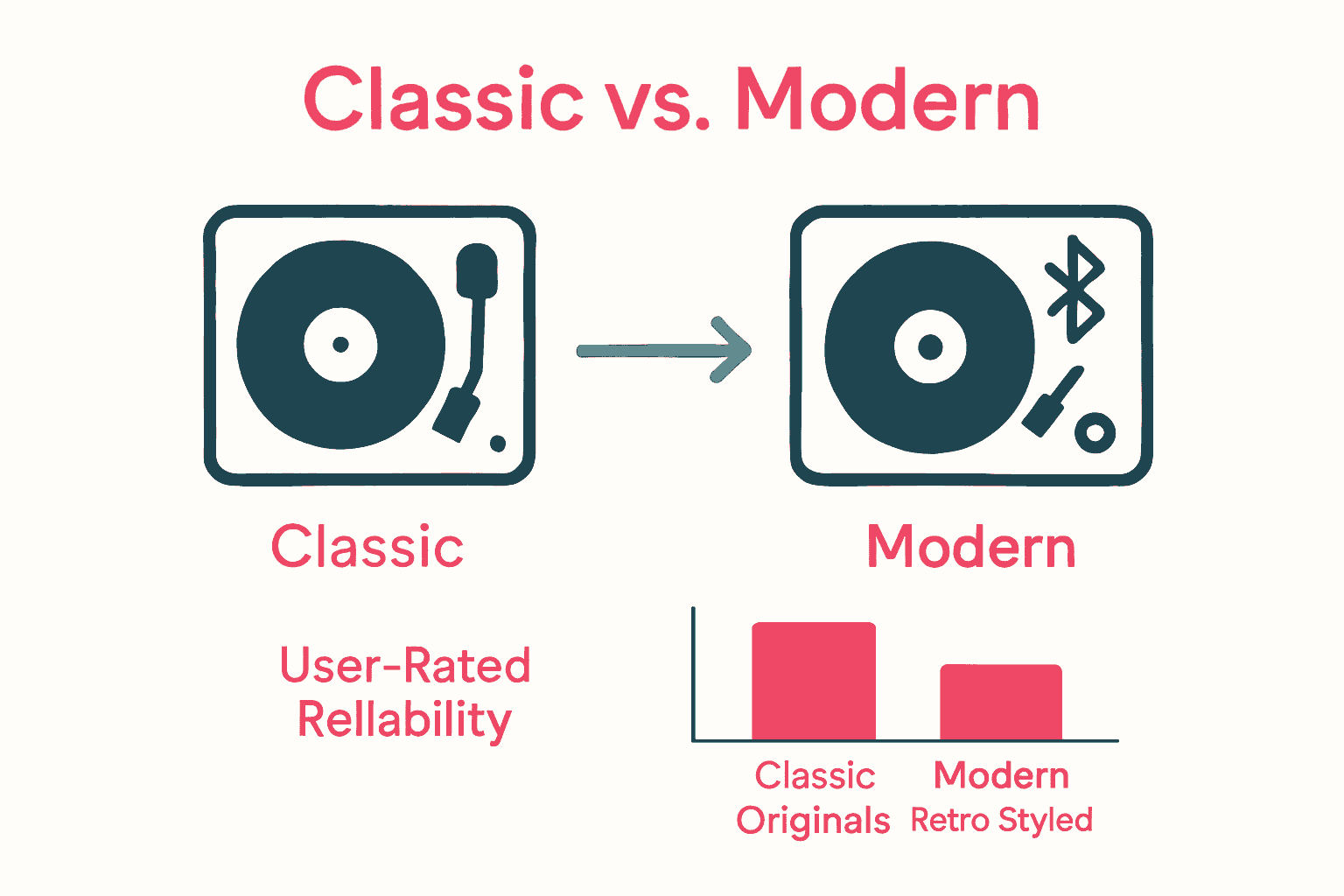 Classic vs. Modern

Classic

Modern

User-Rated Rellability

Classic Originals

Modern Retro Styled