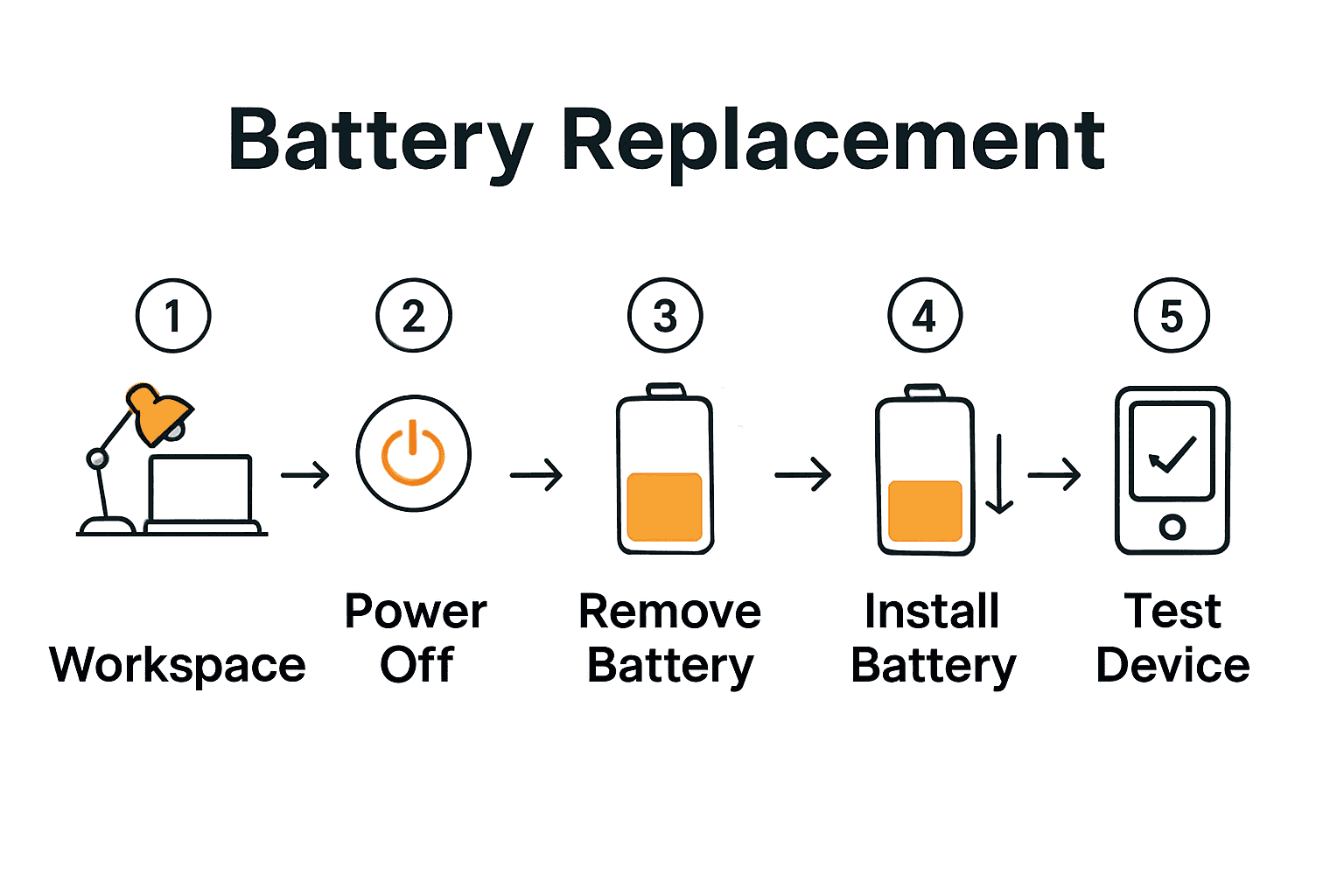 Battery Replacement

1
Workspace

2
Power Off

3
Remove Battery

4
Install Battery

5
Test Device