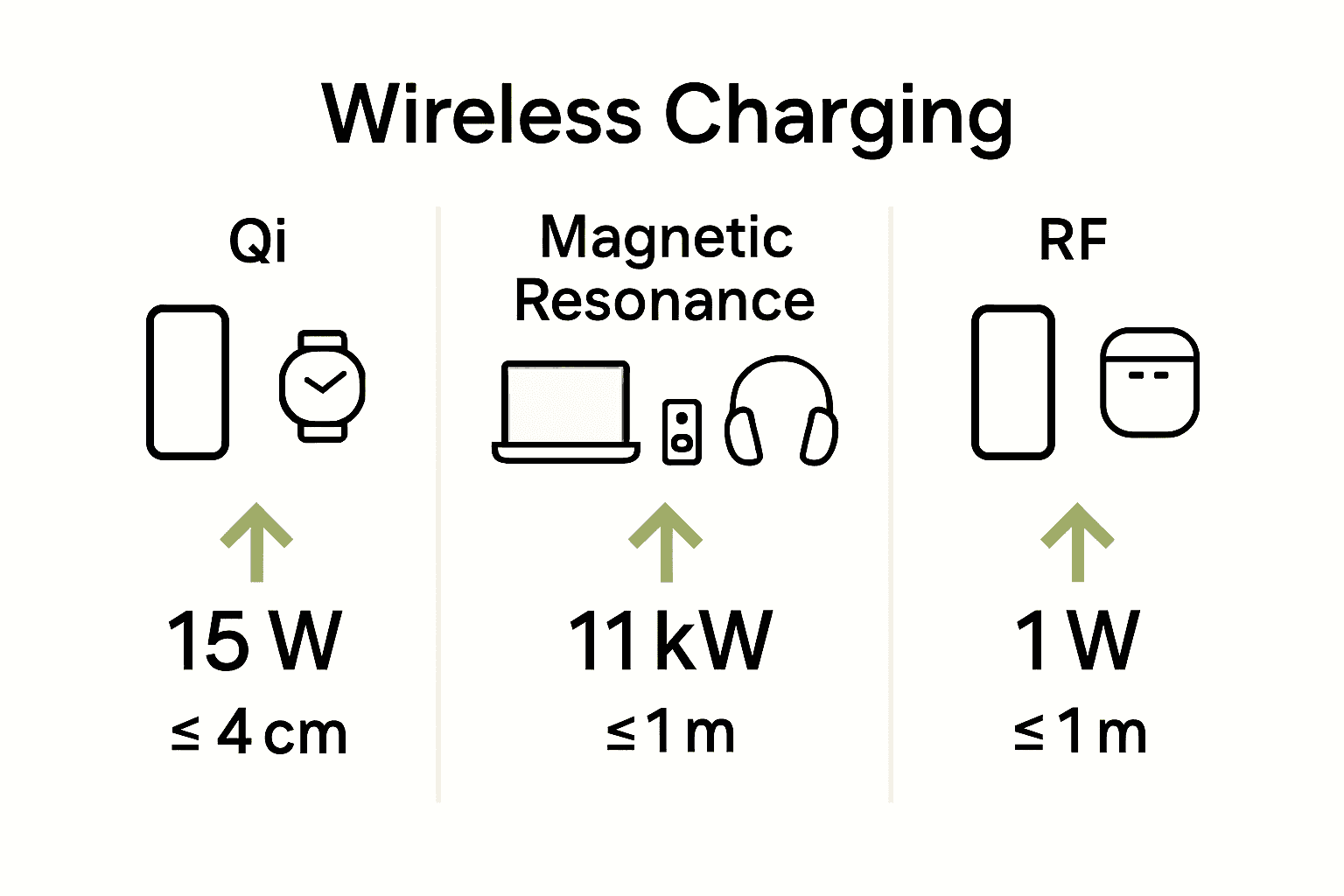 Wireless Charging

Qi

15 W

≤ 4 cm

Magnetic Resonance

11 kW

≤ 1 m

RF

1 W

≤ 1 m