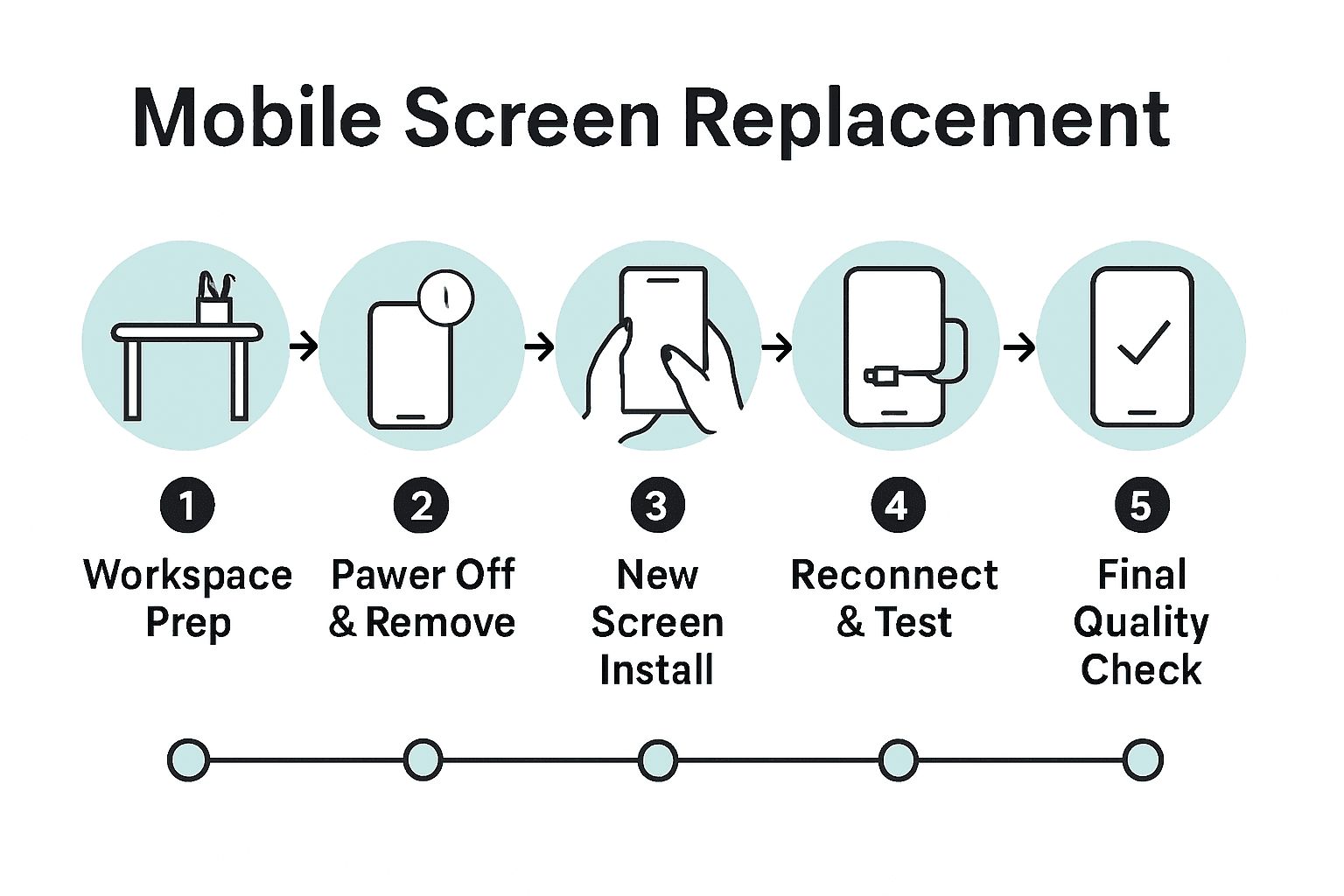 Mobile Screen Replacement

1
Workspace Prep

2
Pawer Off & Remove

3
New Screen Install

4
Reconnect & Test

5
Final Quality Check