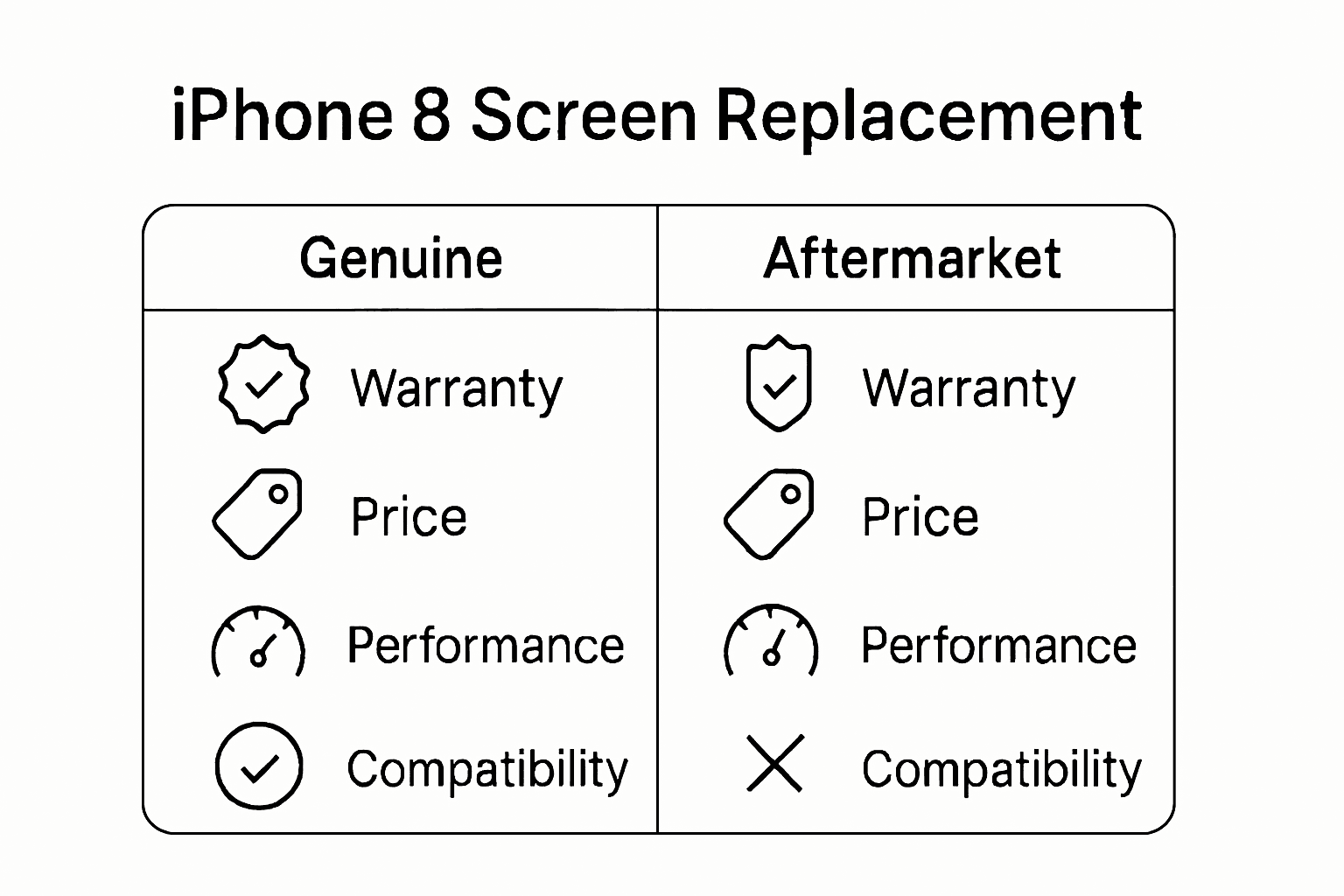 iPhone 8 Screen Replacement

| Genuine | Aftermarket |
|---|---|
| Warranty | Warranty |
| Price | Price |
| Performance | Performance |
| Compatibility | Compatibility |