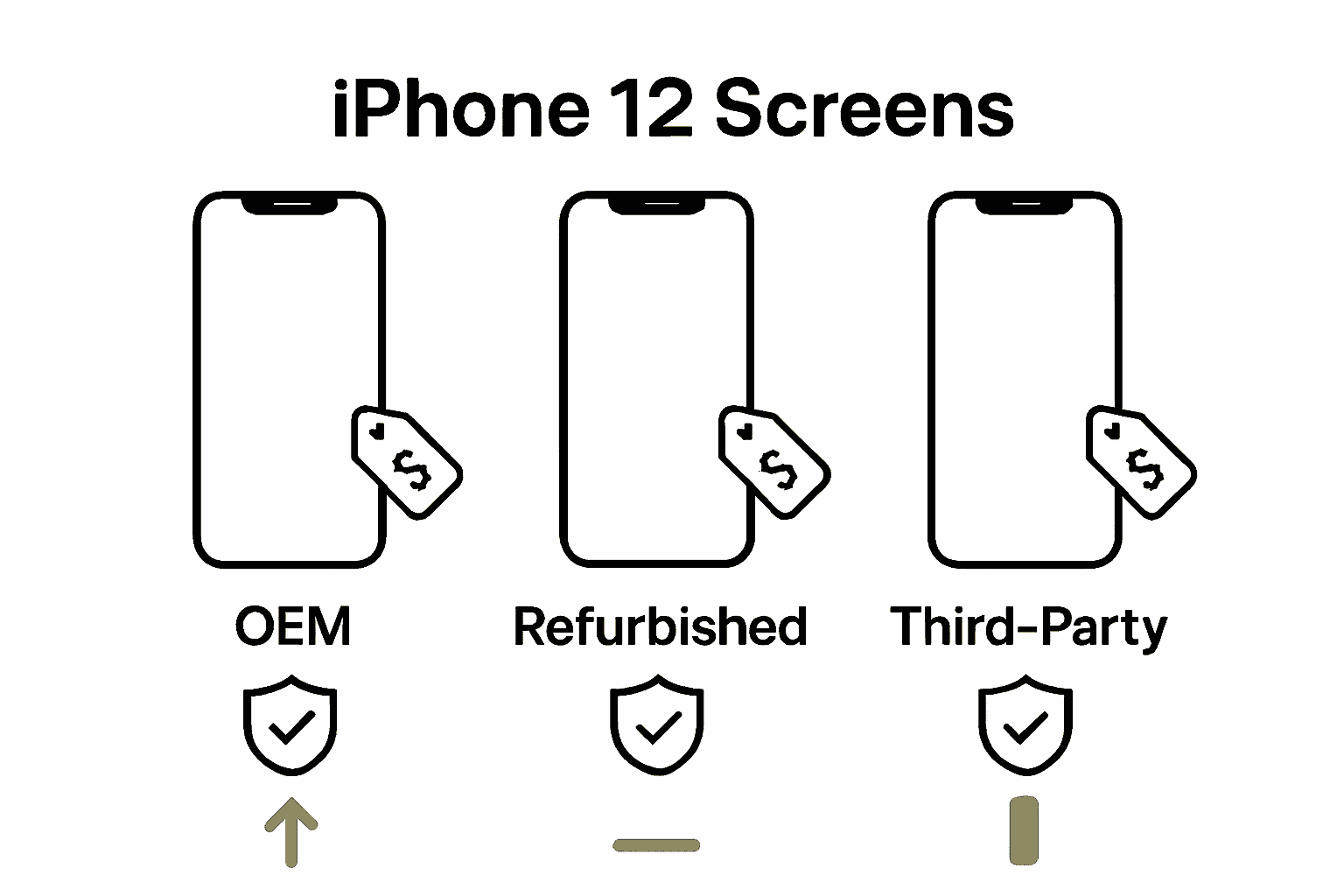 iPhone 12 Screens

$ $ $

OEM

Refurbished

Third-Party