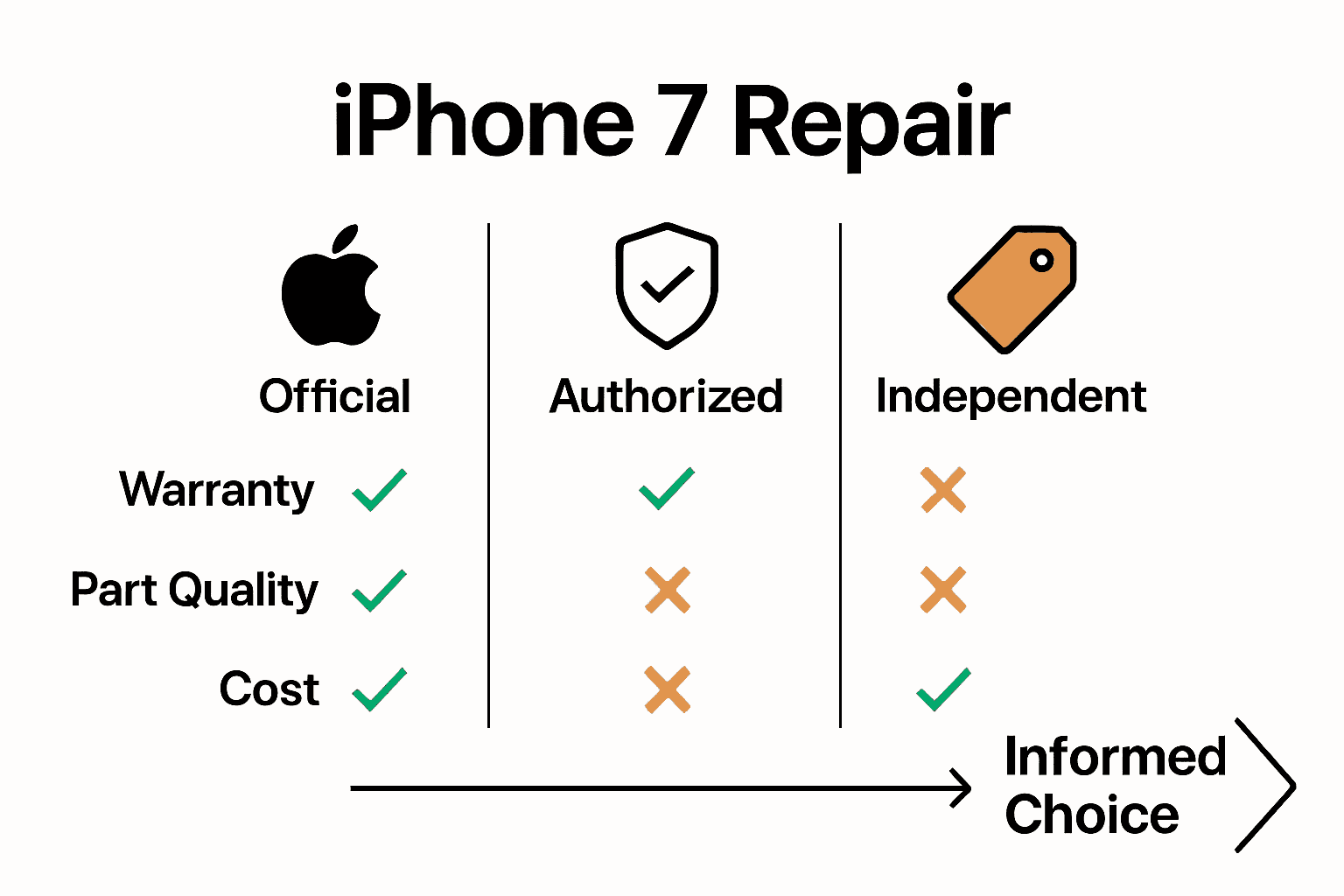 iPhone 7 Repair

| | Official | Authorized | Independent |
|---|---|---|---|
| Warranty | ✓ | ✓ | ✗ |
| Part Quality | ✓ | ✗ | ✗ |
| Cost | ✓ | ✗ | ✓ |

Informed Choice