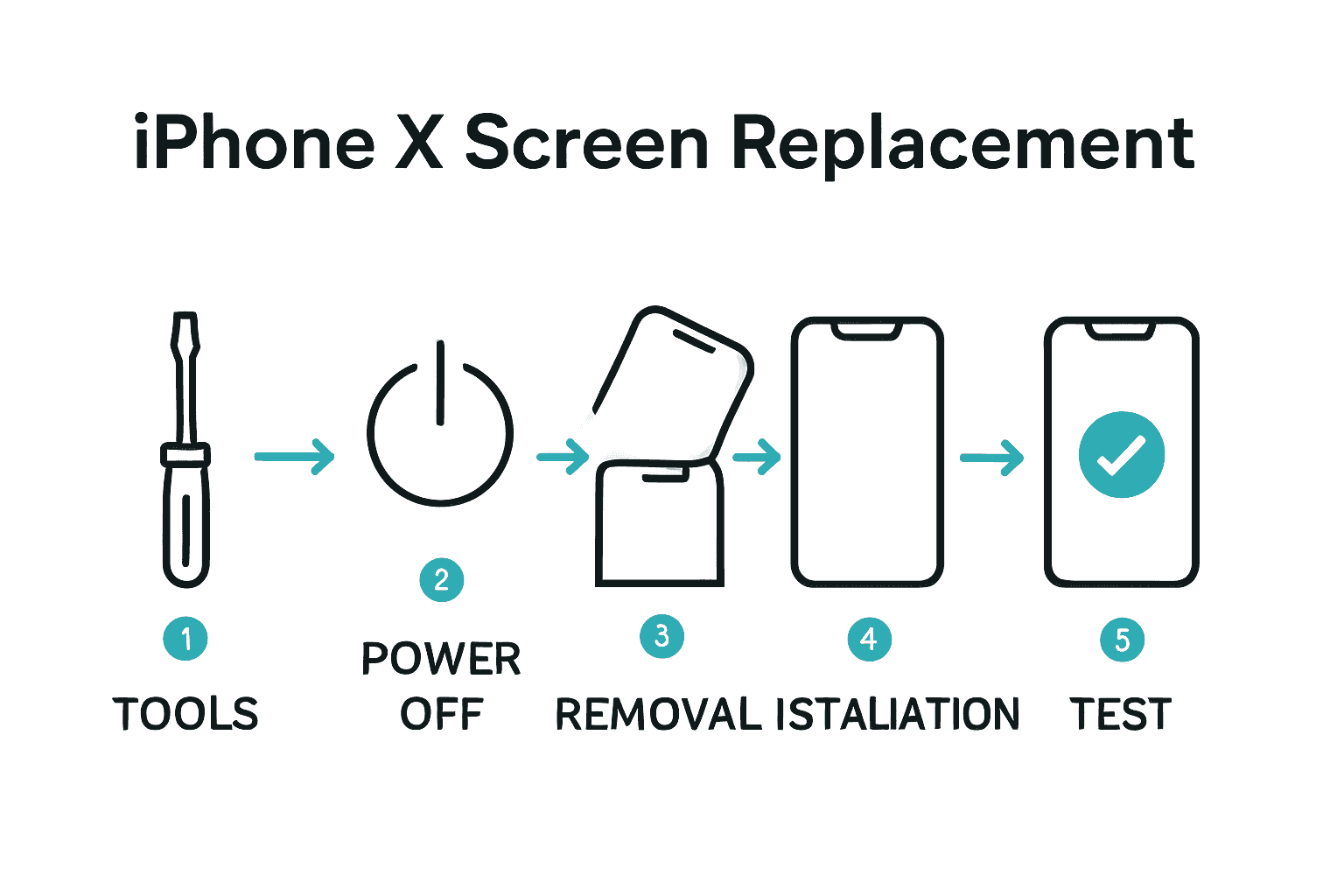 iPhone X Screen Replacement

1
TOOLS

2
POWER OFF

3
REMOVAL

4
ISTALIATION

5
TEST