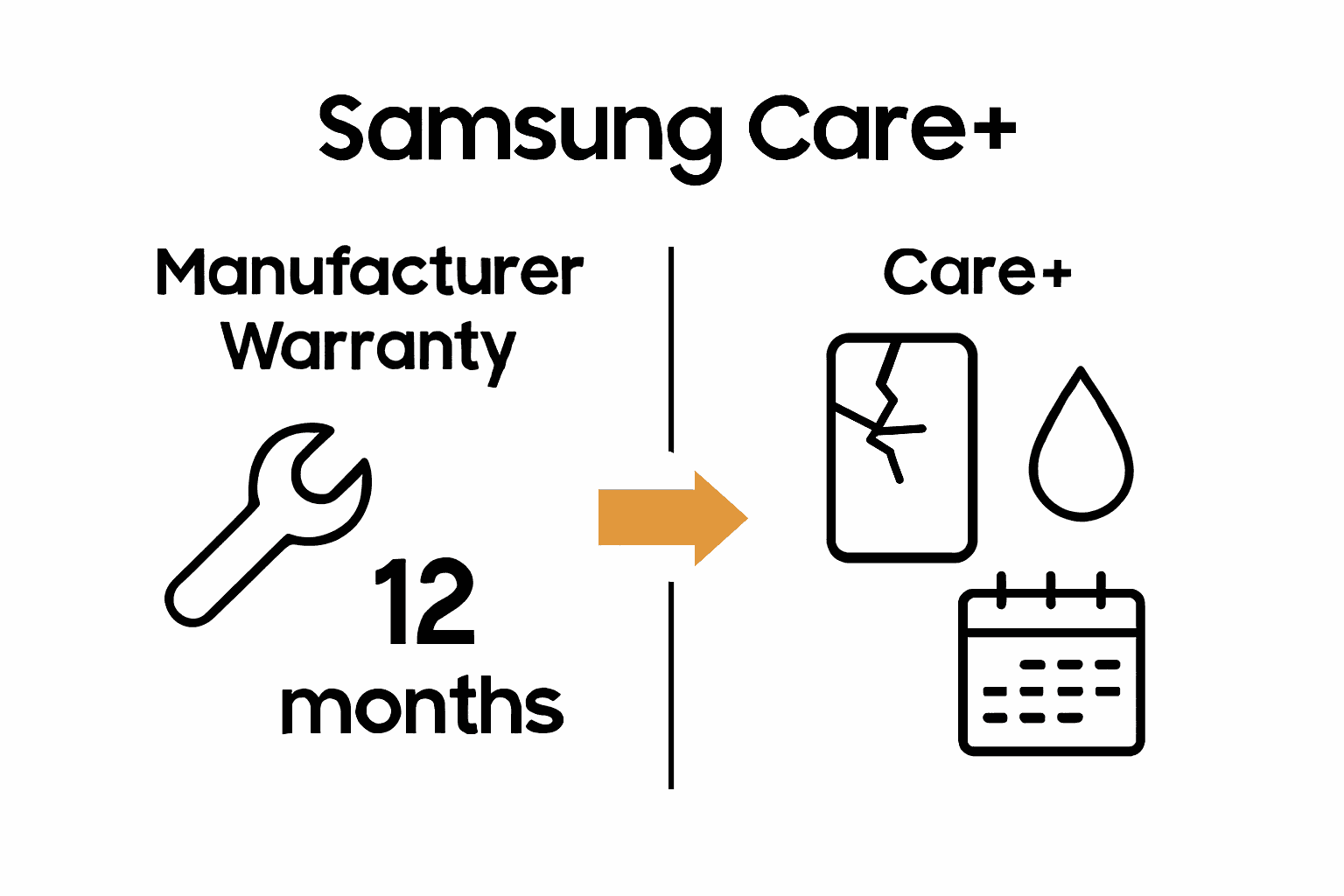 Samsung Care+

Manufacturer Warranty

12 months

Care+