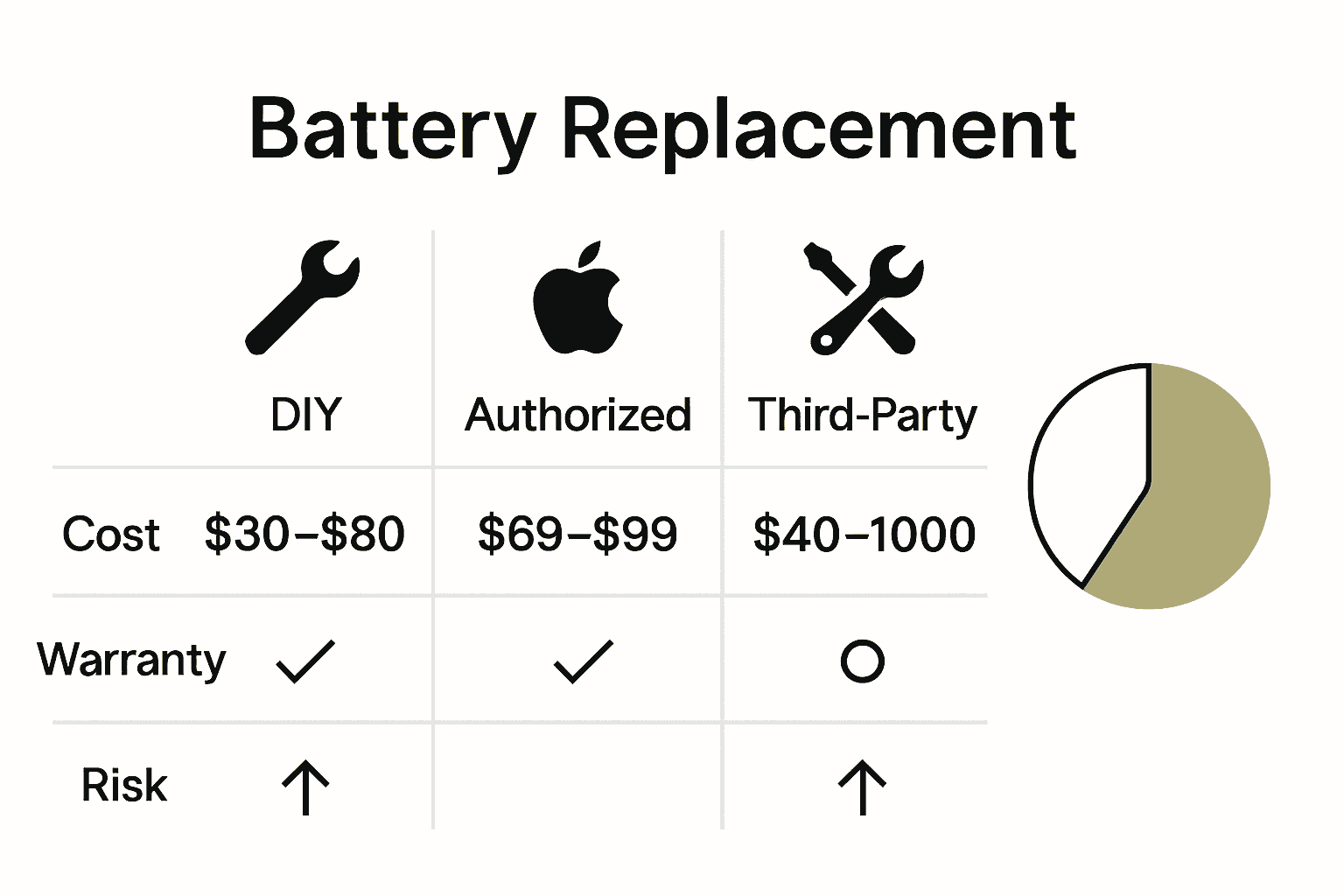 Battery Replacement

| | DIY | Authorized | Third-Party |
|---|---|---|---|
| Cost | \$30–\$80 | \$69–\$99 | \$40–1000 |
| Warranty | ✓ | ✓ | ○ |
| Risk | ↑ | | ↑ |