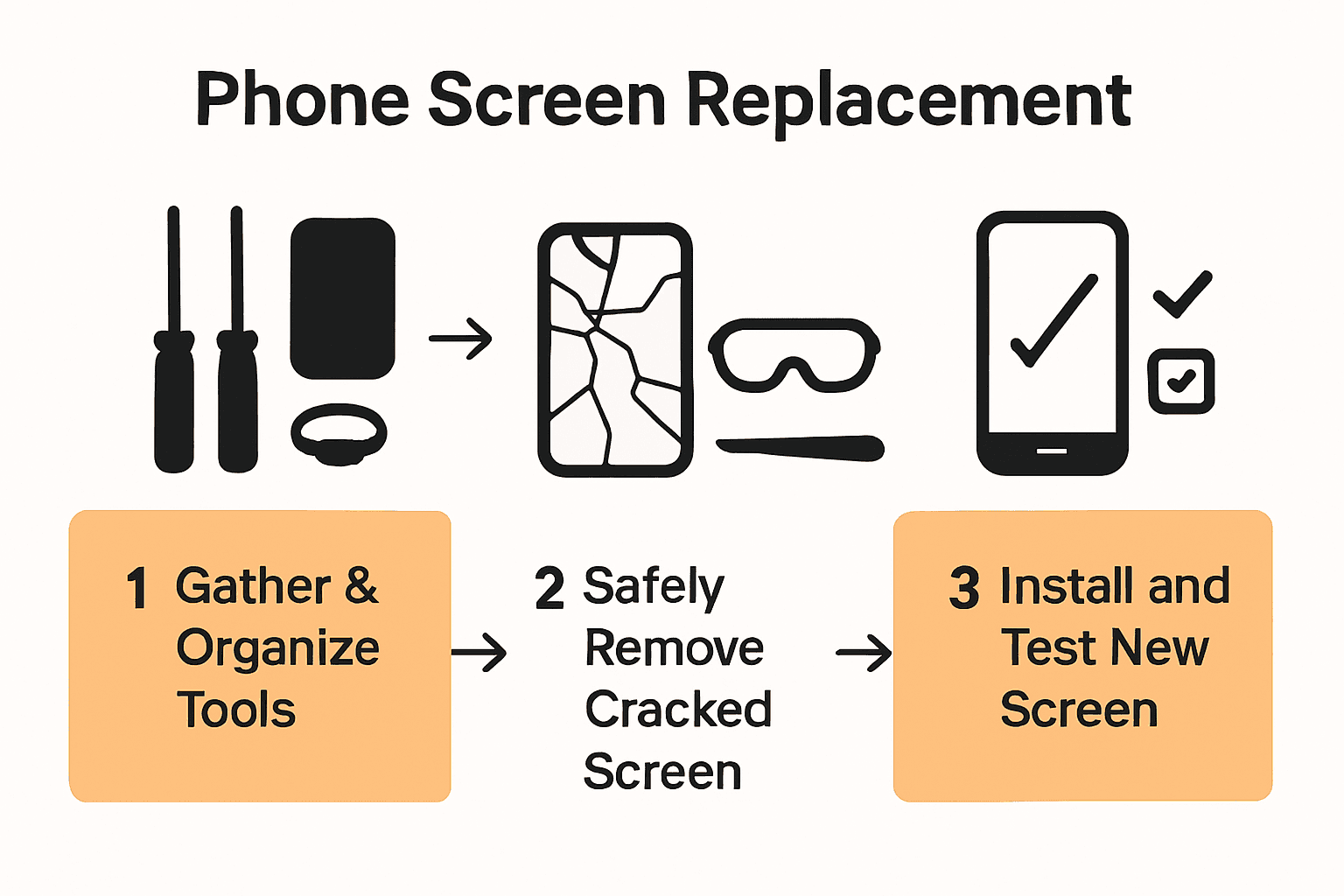 Phone Screen Replacement

1 Gather & Organize Tools

2 Safely Remove Cracked Screen

3 Install and Test New Screen