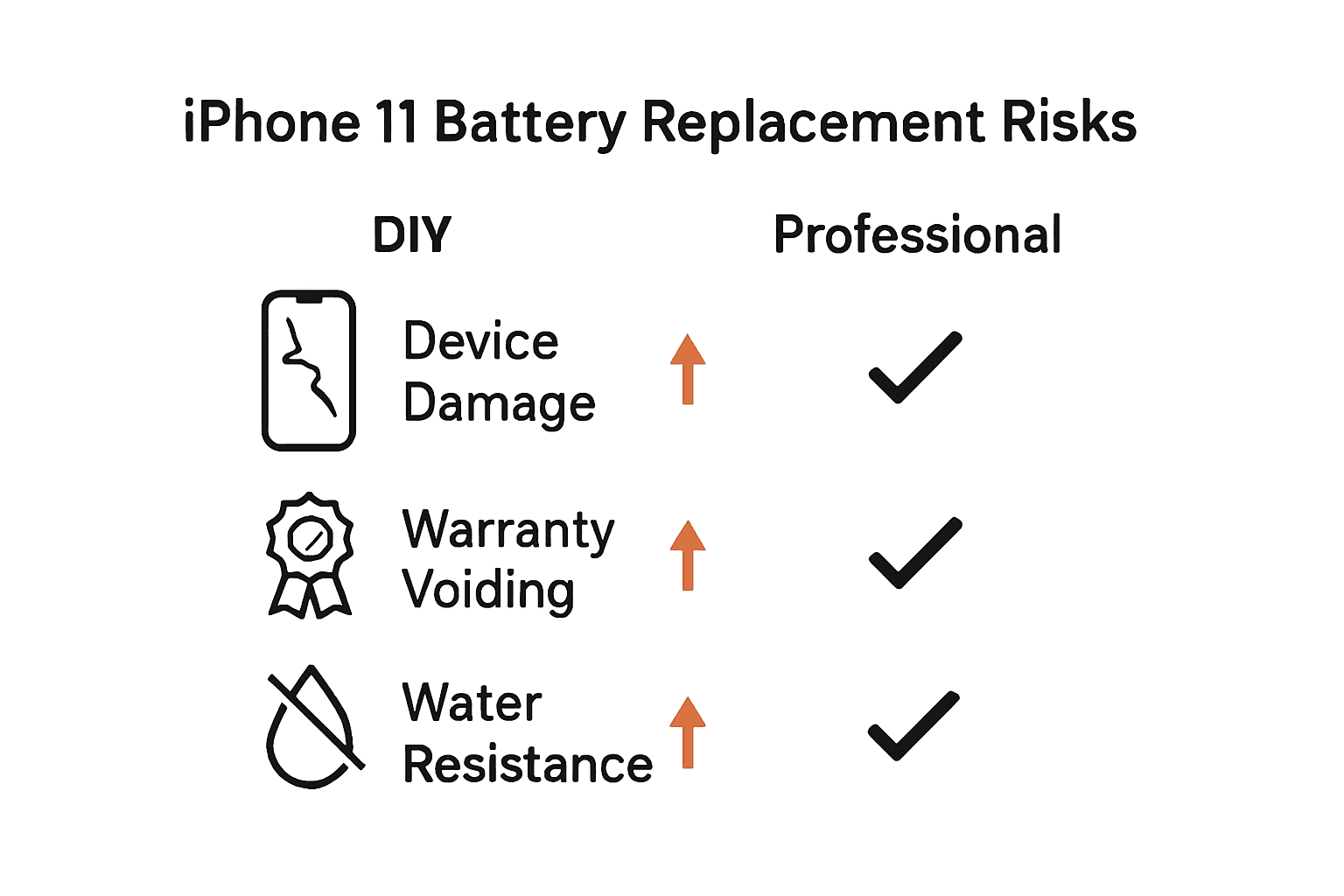 iPhone 11 Battery Replacement Risks

DIY

Professional

Device Damage

Warranty Voiding

Water Resistance