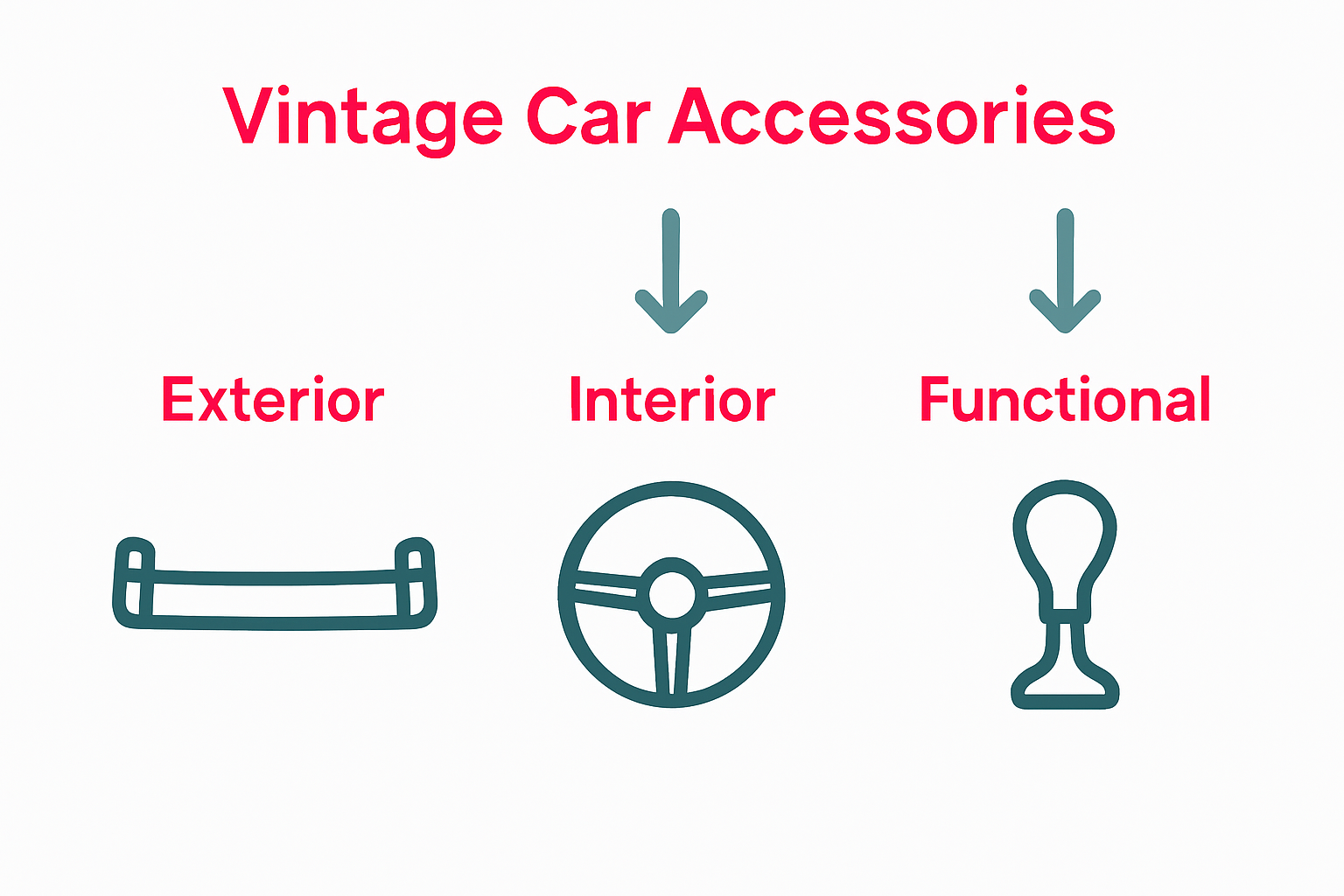 Vintage Car Accessories

Exterior

Interior

Functional