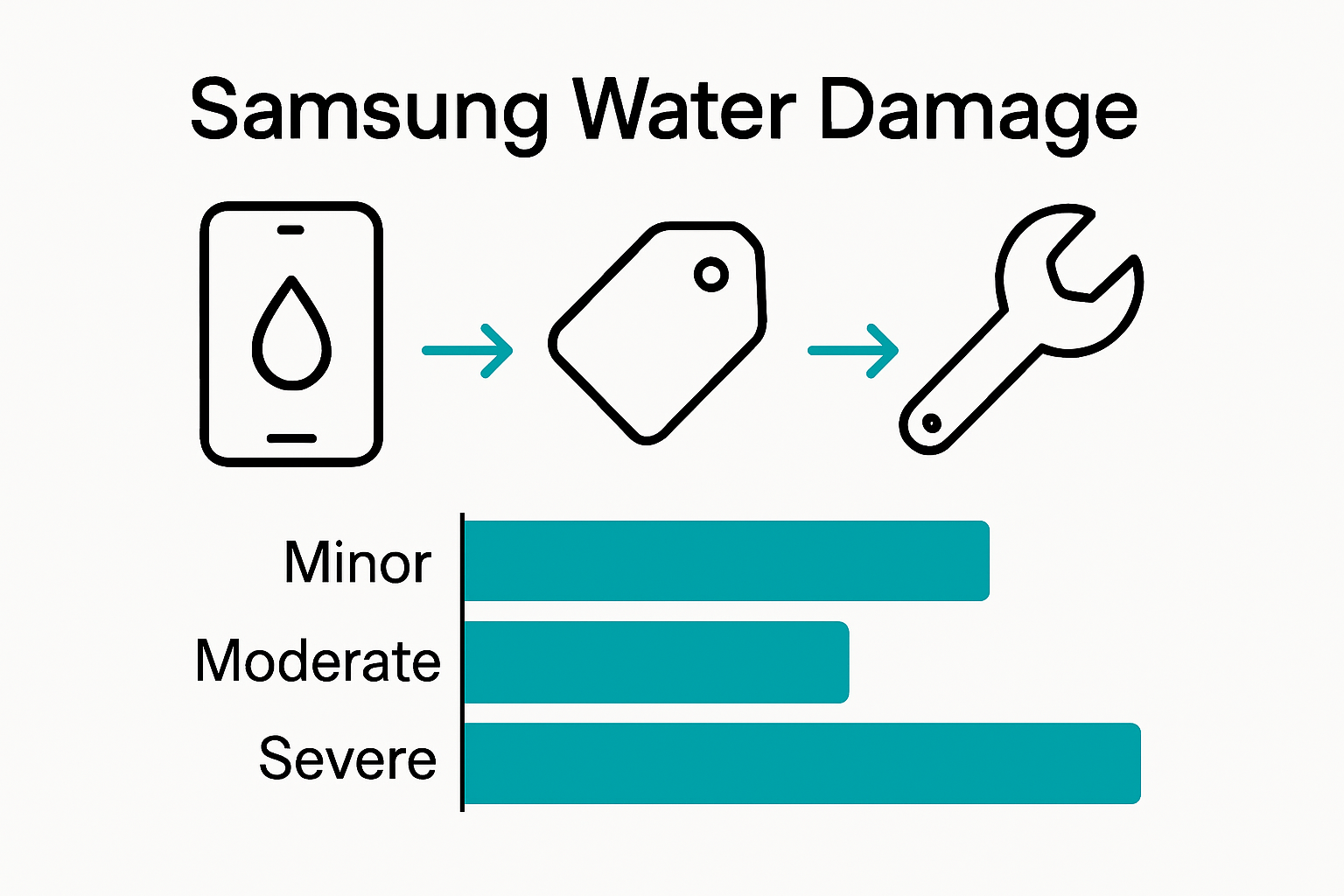 Samsung Water Damage

Minor
Moderate
Severe