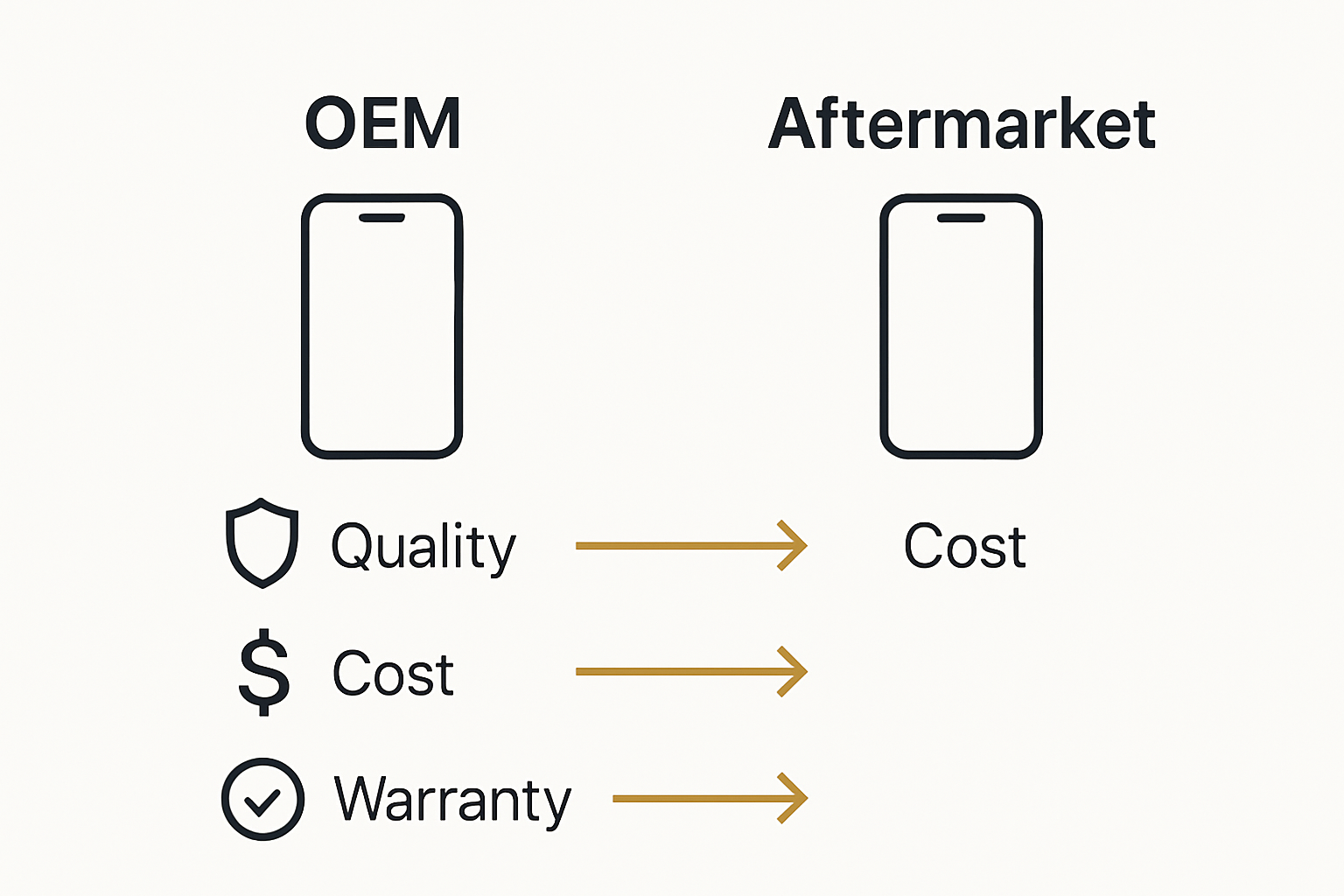 OEM

Aftermarket

Quality

Cost

Cost

Warranty