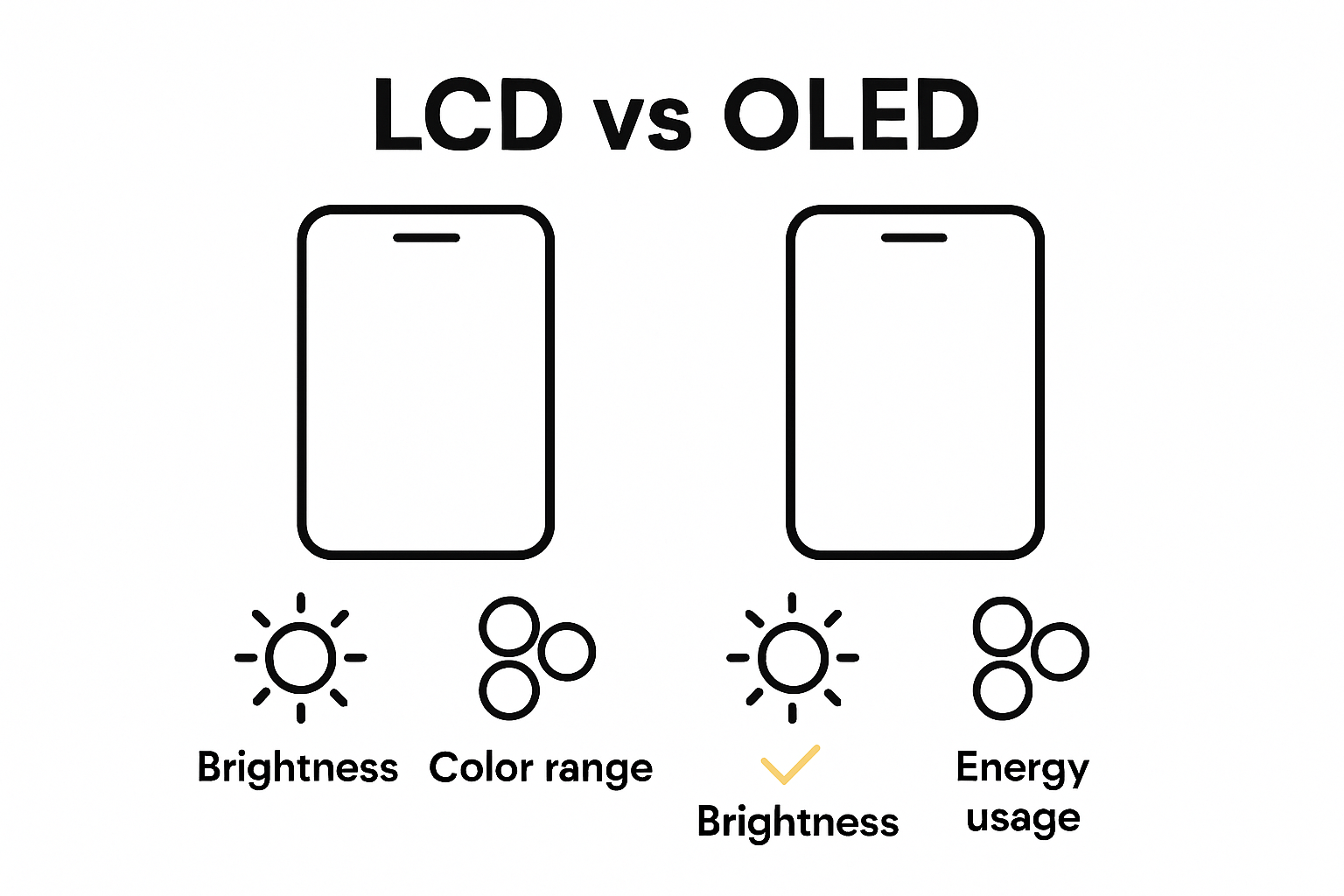 LCD vs OLED

Brightness

Color range

Brightness

Energy usage