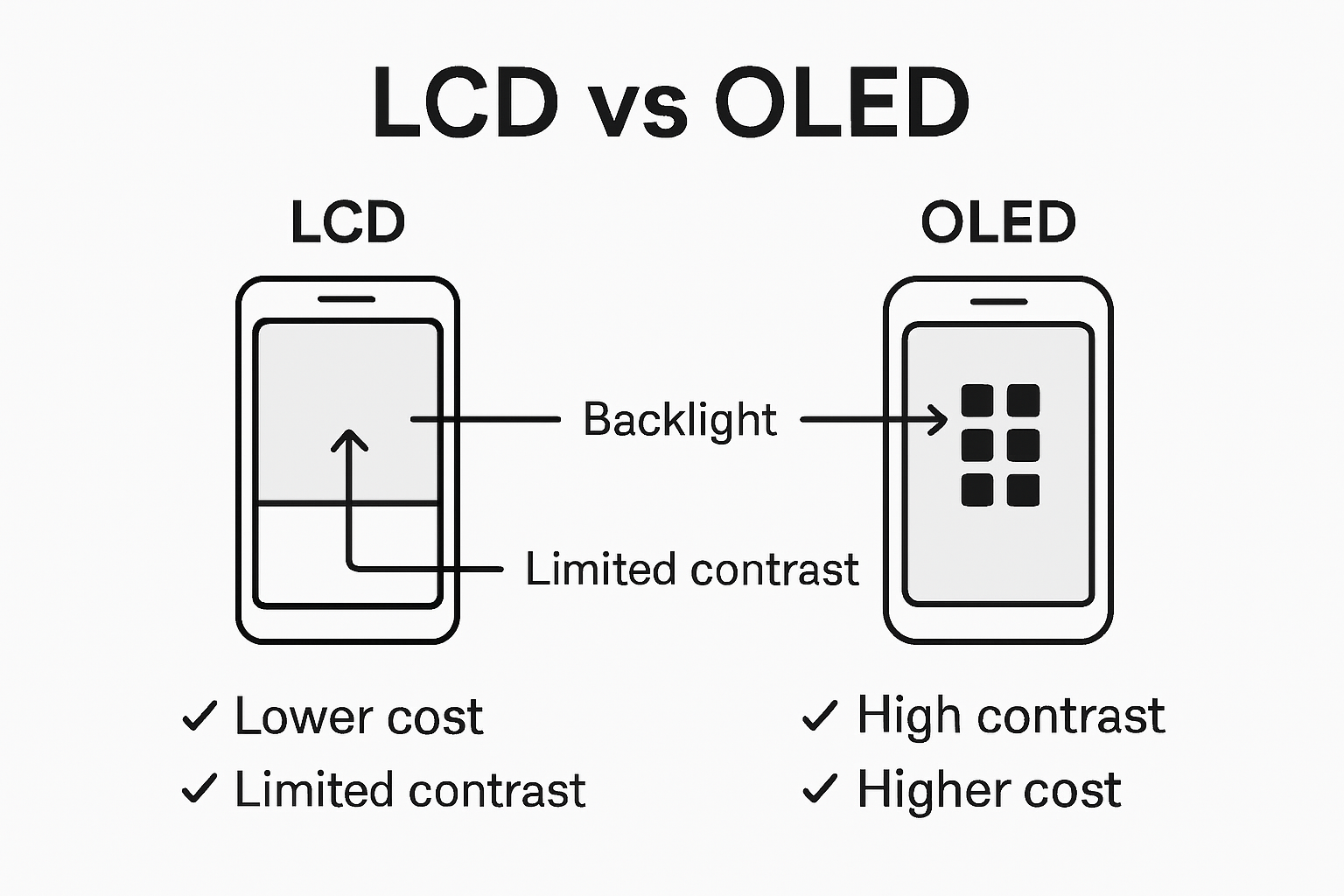 LCD vs OLED

LCD

OLED

Backlight

Limited contrast

✓ Lower cost
✓ Limited contrast

✓ High contrast
✓ Higher cost