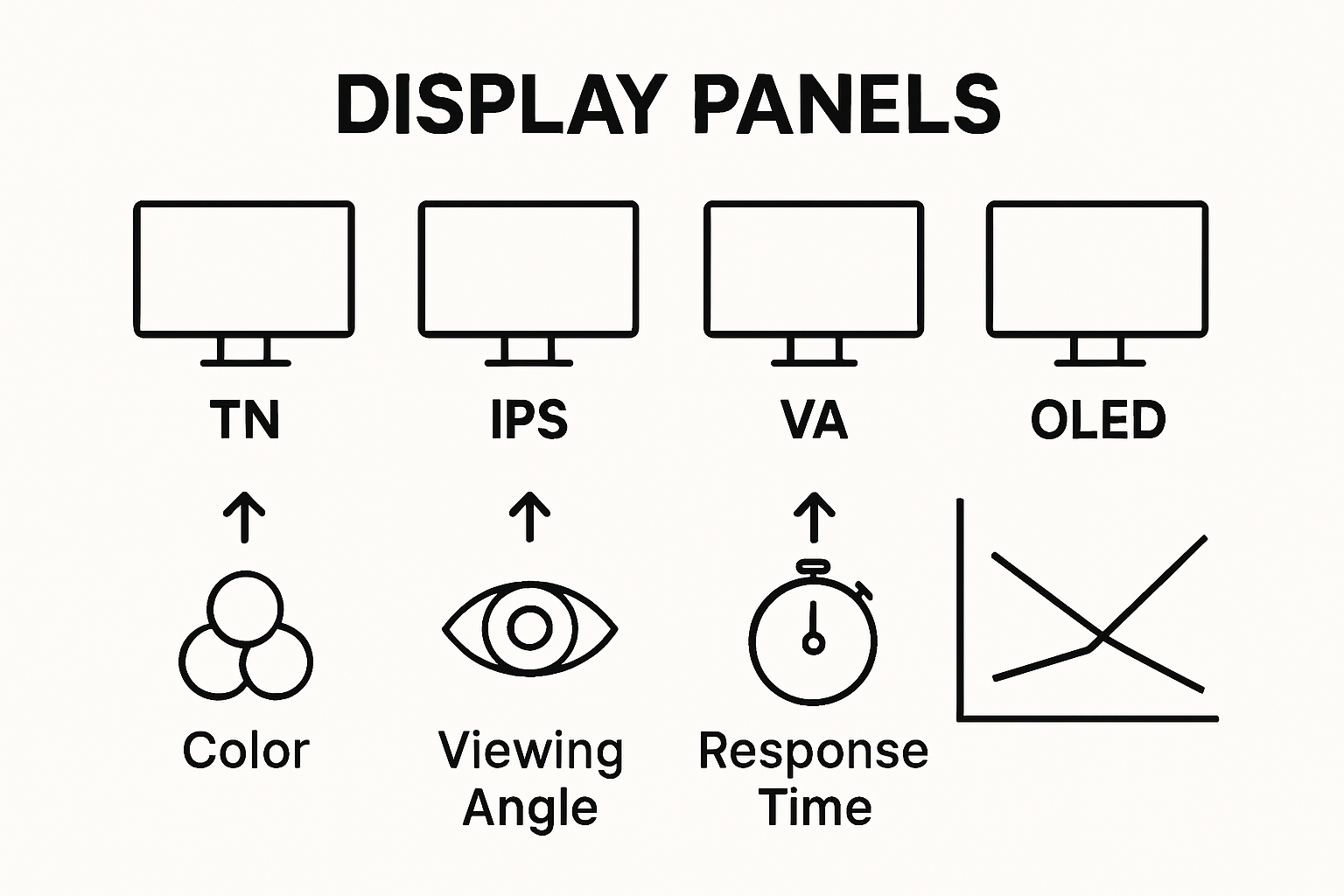 DISPLAY PANELS

TN

IPS

VA

OLED

Color

Viewing Angle

Response Time