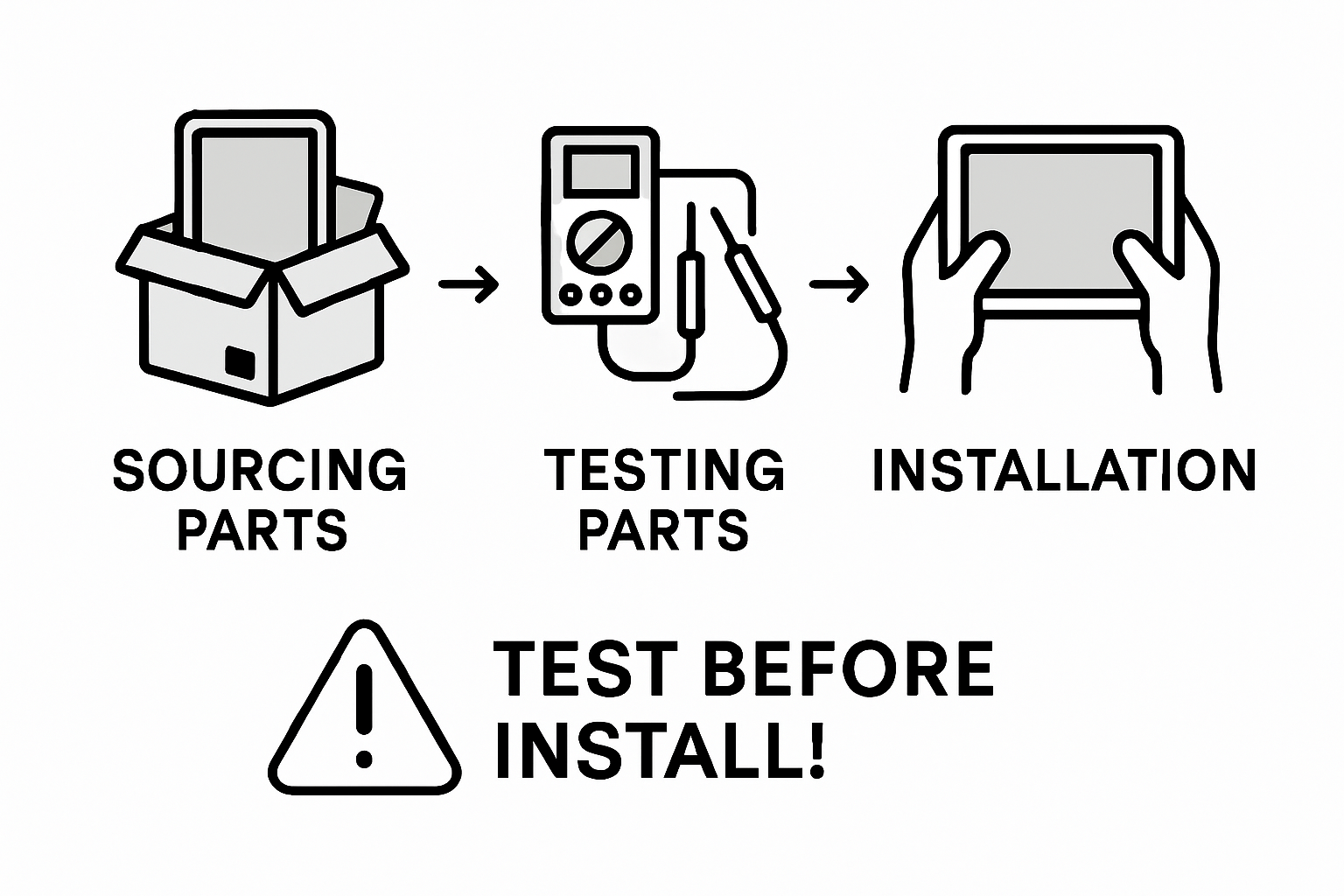 SOURCING PARTS

TESTING PARTS

INSTALLATION

TEST BEFORE INSTALL!