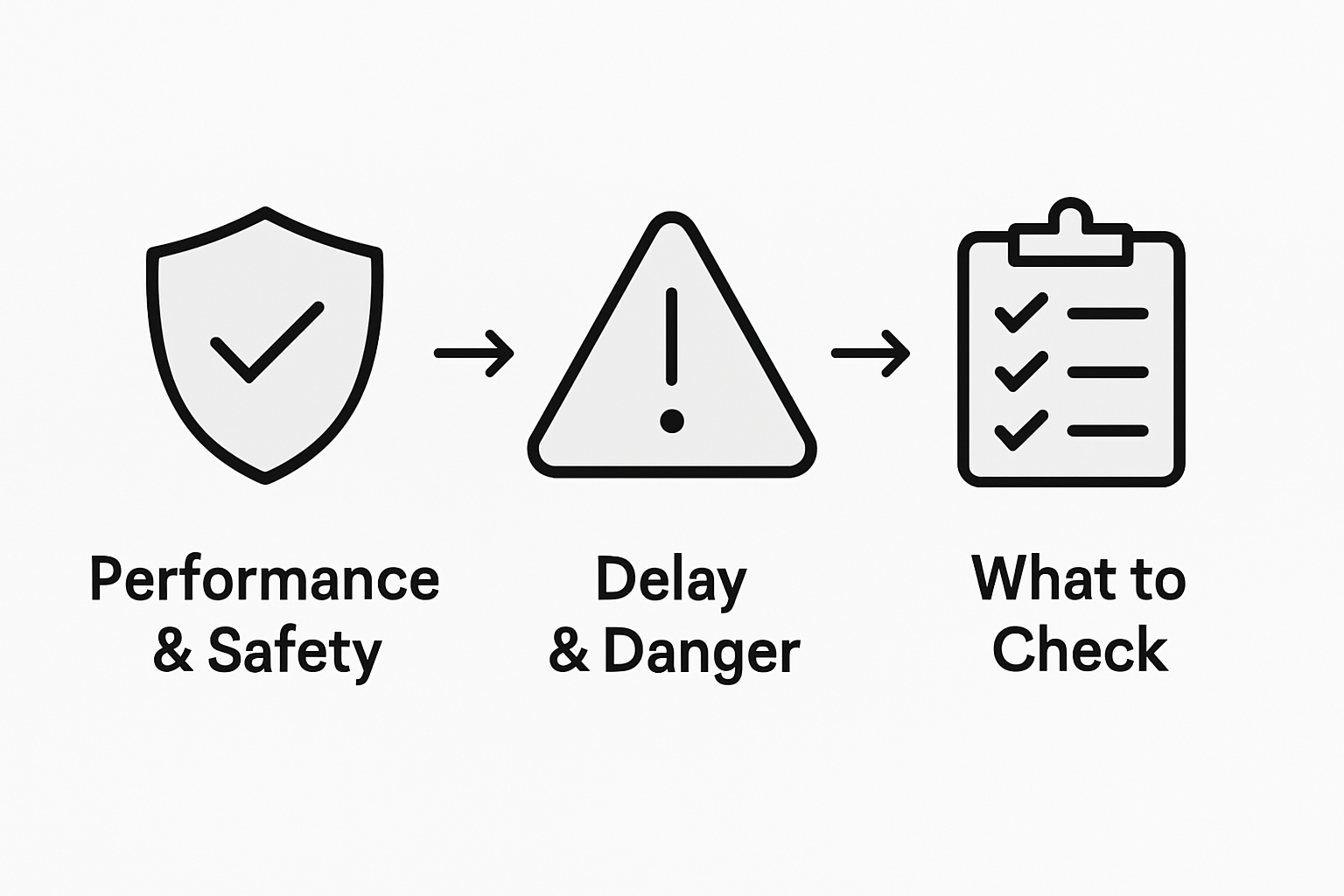 Performance & Safety

Delay & Danger

What to Check