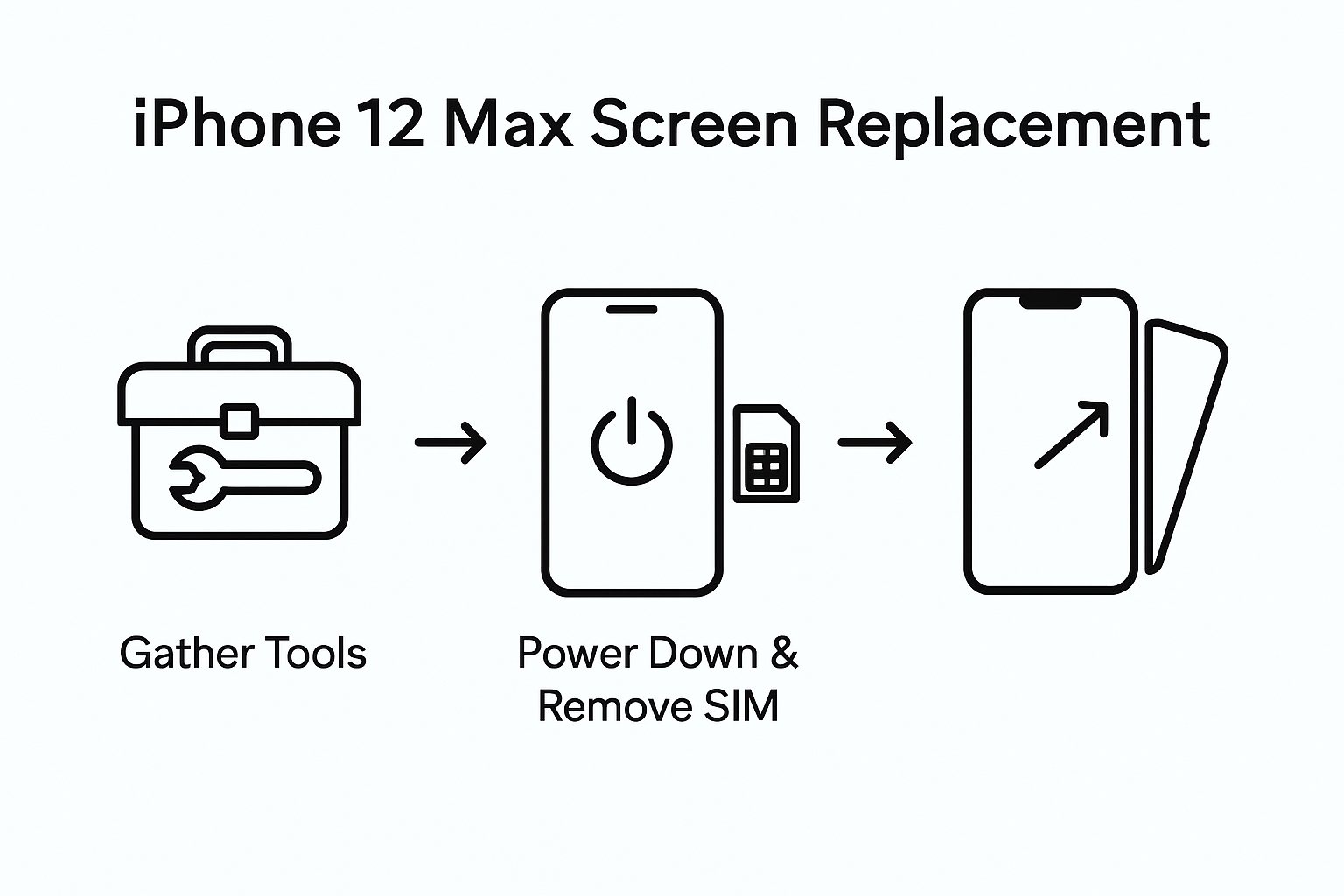 iPhone 12 Max Screen Replacement

Gather Tools

Power Down & Remove SIM