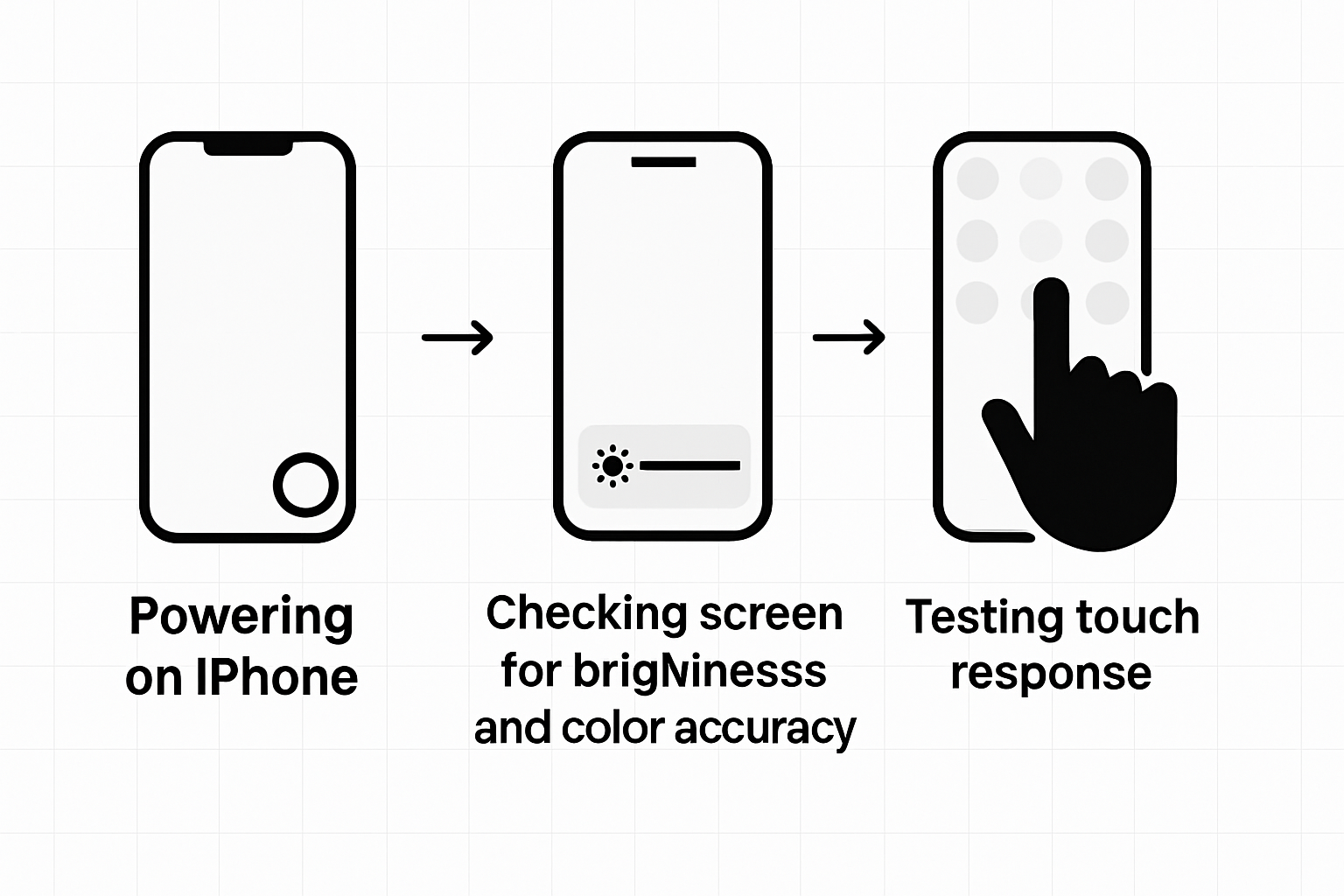 Powering on IPhone

Checking screen for brigNinesss and color accuracy

Testing touch response