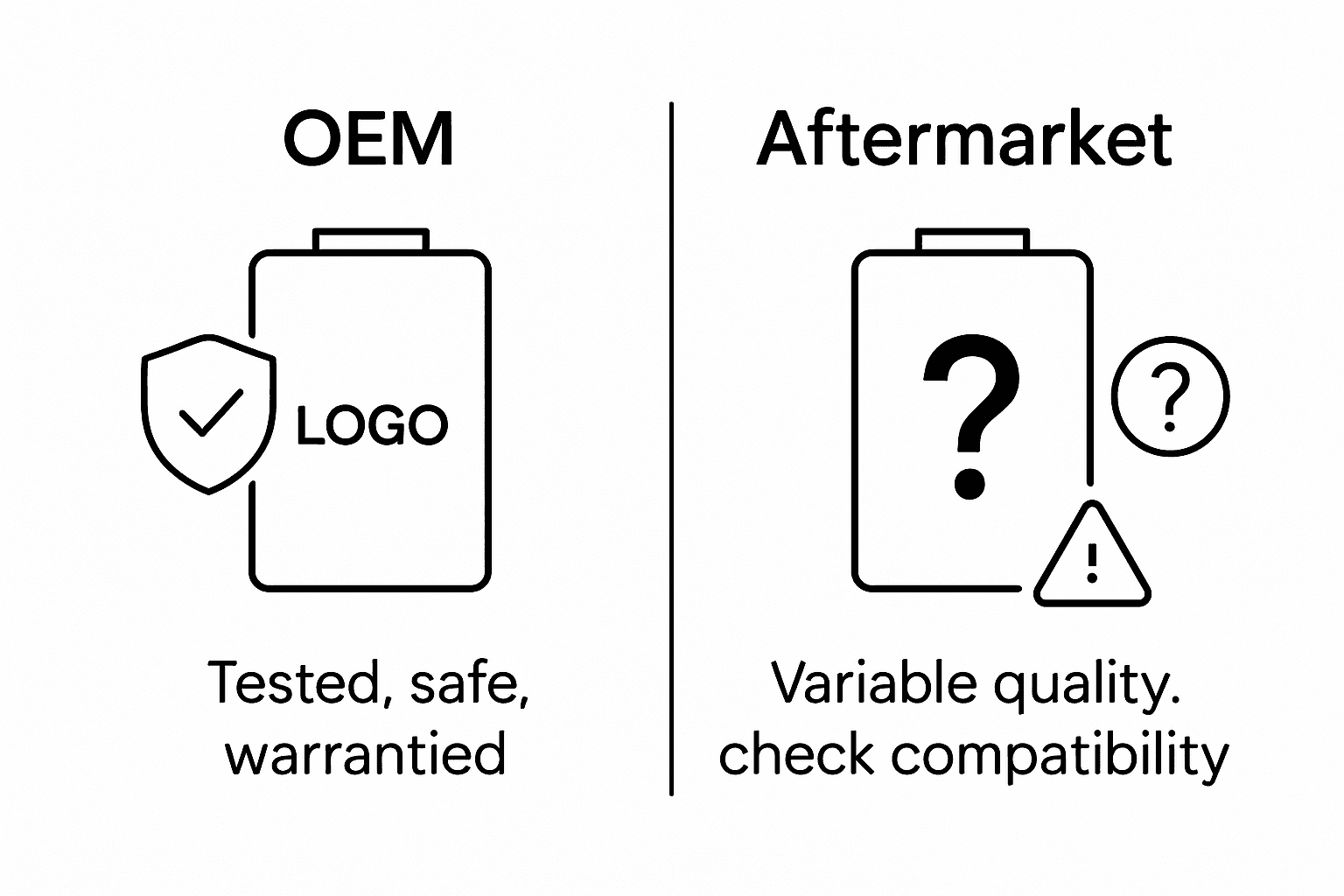 OEM

LOGO

Tested, safe, warrantied

Aftermarket

?

?

!

Variable quality. check compatibility