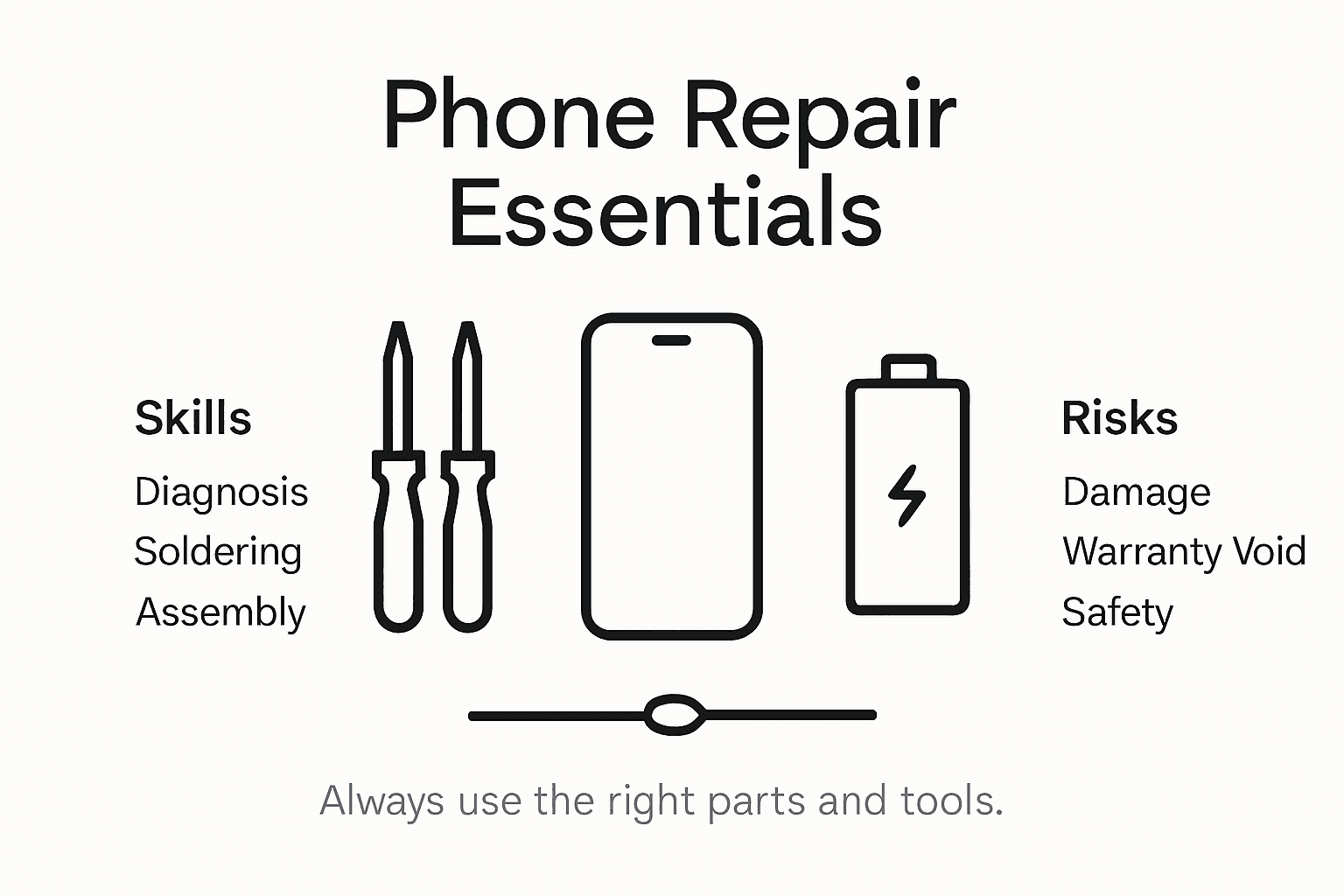 Phone Repair Essentials

Skills
Diagnosis
Soldering
Assembly

Risks
Damage
Warranty Void
Safety

Always use the right parts and tools.