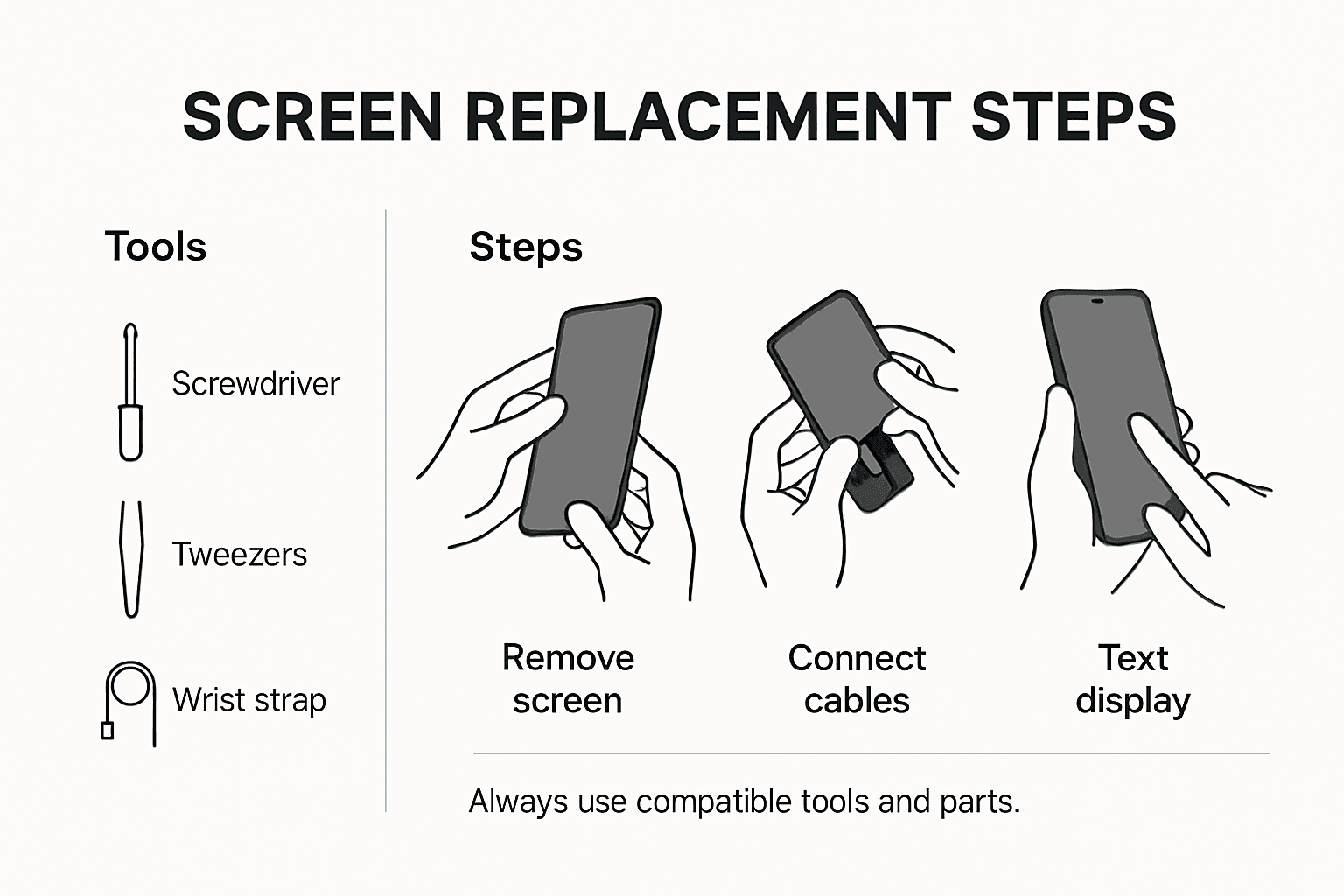 SCREEN REPLACEMENT STEPS

Tools

Screwdriver

Tweezers

Wrist strap

Steps

Remove screen

Connect cables

Text display

Always use compatible tools and parts.