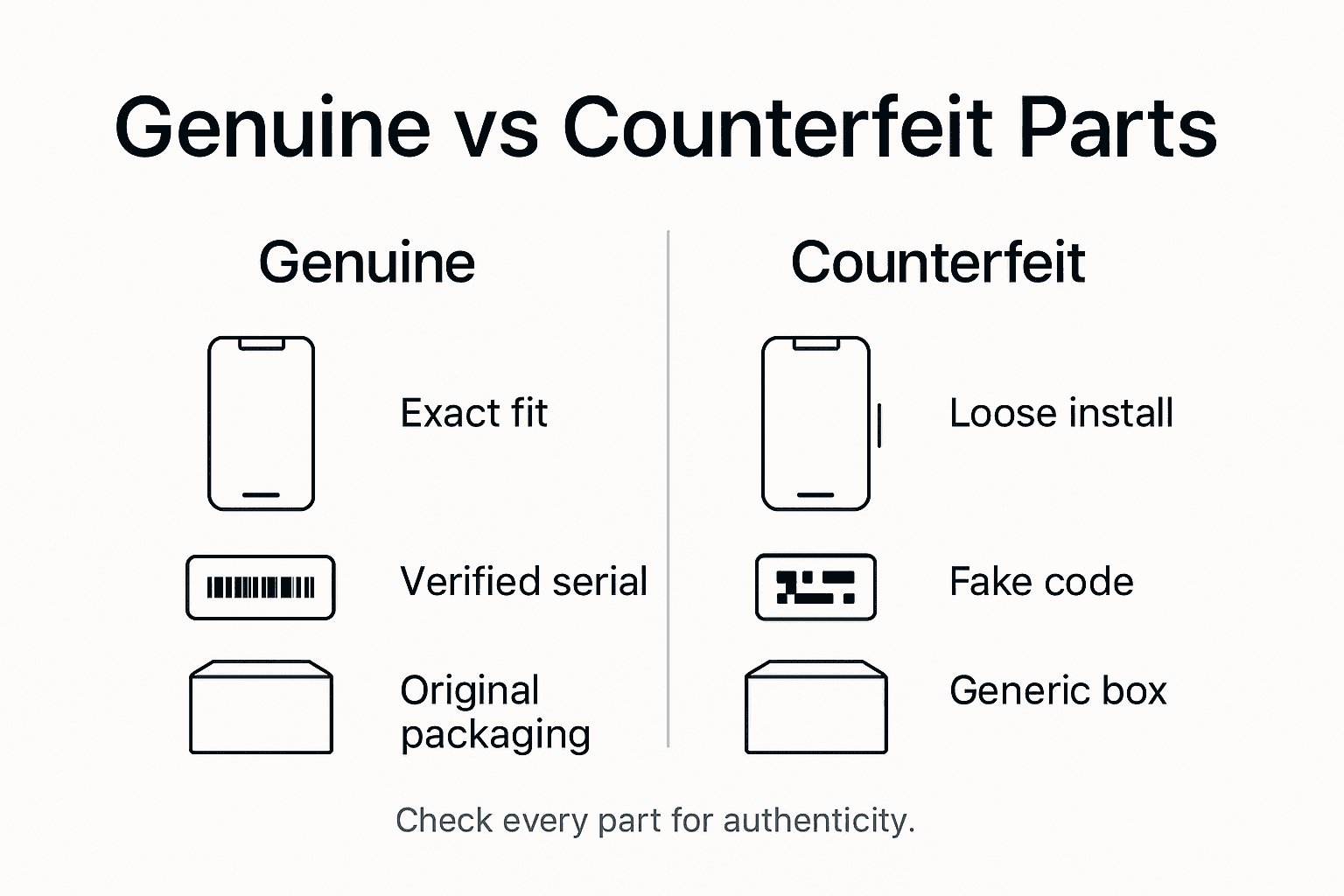 Genuine vs Counterfeit Parts

Genuine

Exact fit

Verified serial

Original packaging

Counterfeit

Loose install

Fake code

Generic box

Check every part for authenticity.