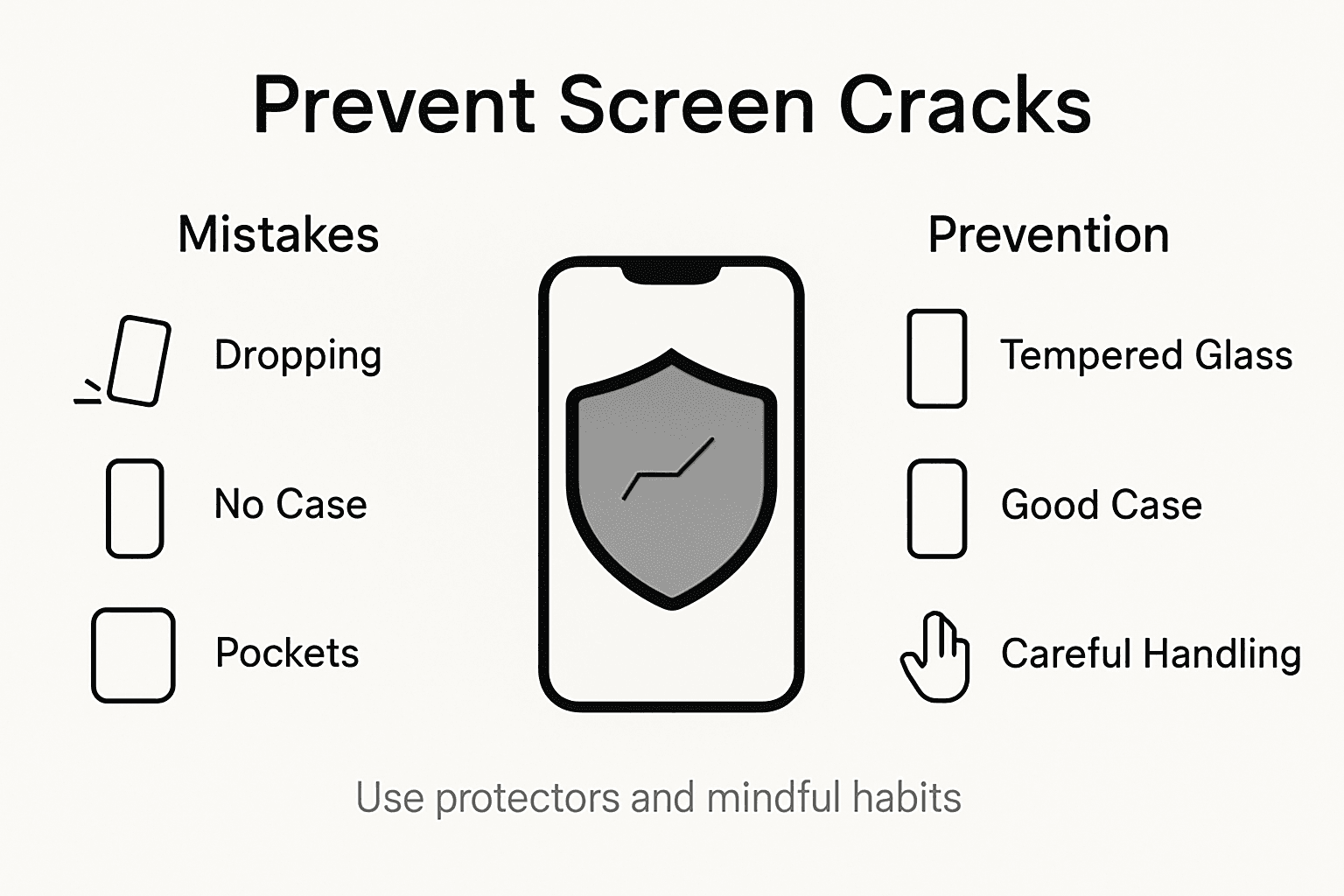 Prevent Screen Cracks

Mistakes

Dropping

No Case

Pockets

Prevention

Tempered Glass

Good Case

Careful Handling

Use protectors and mindful habits