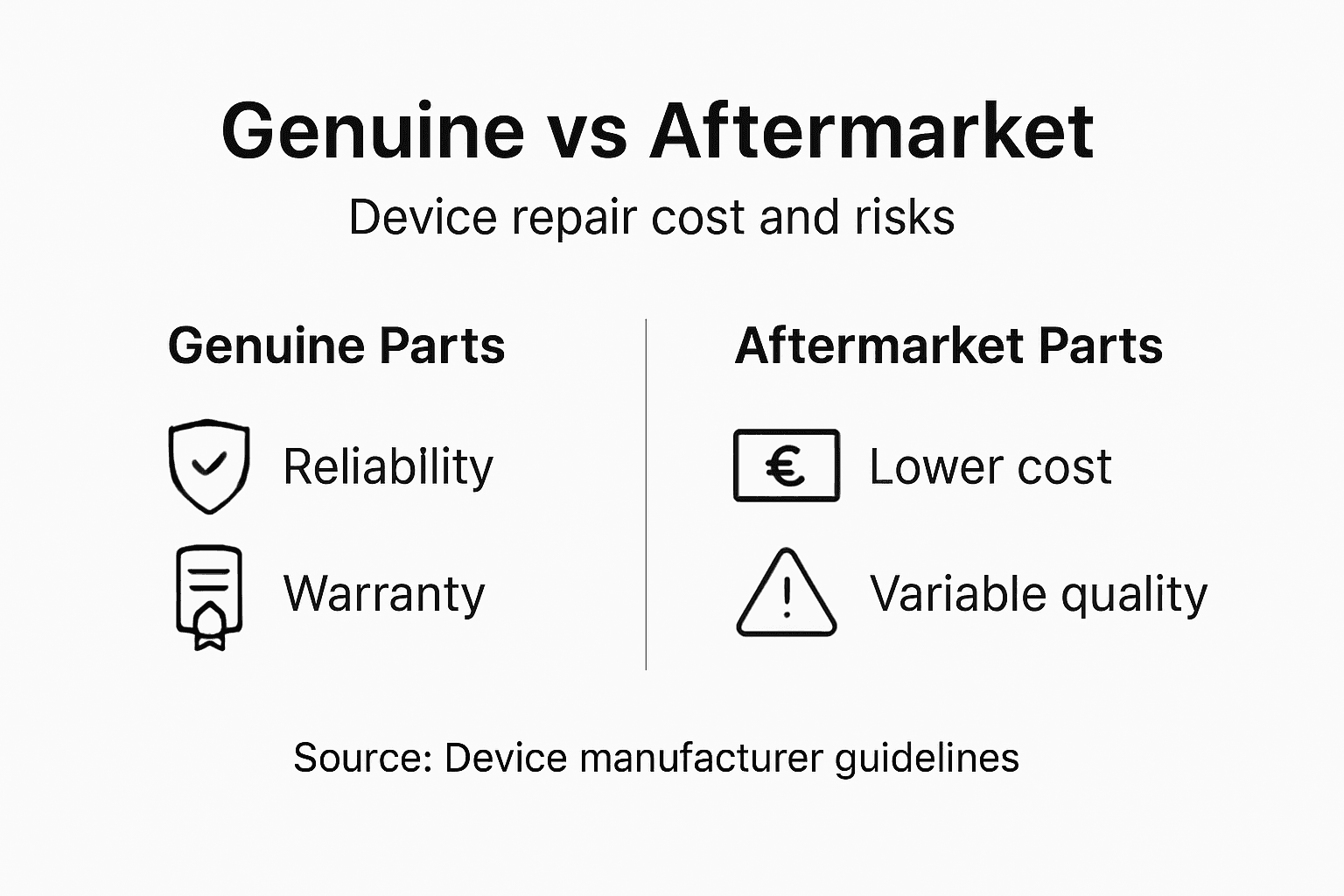 Genuine vs Aftermarket

Device repair cost and risks

Genuine Parts

Reliability

Warranty

Aftermarket Parts

€

Lower cost

Variable quality

Source: Device manufacturer guidelines