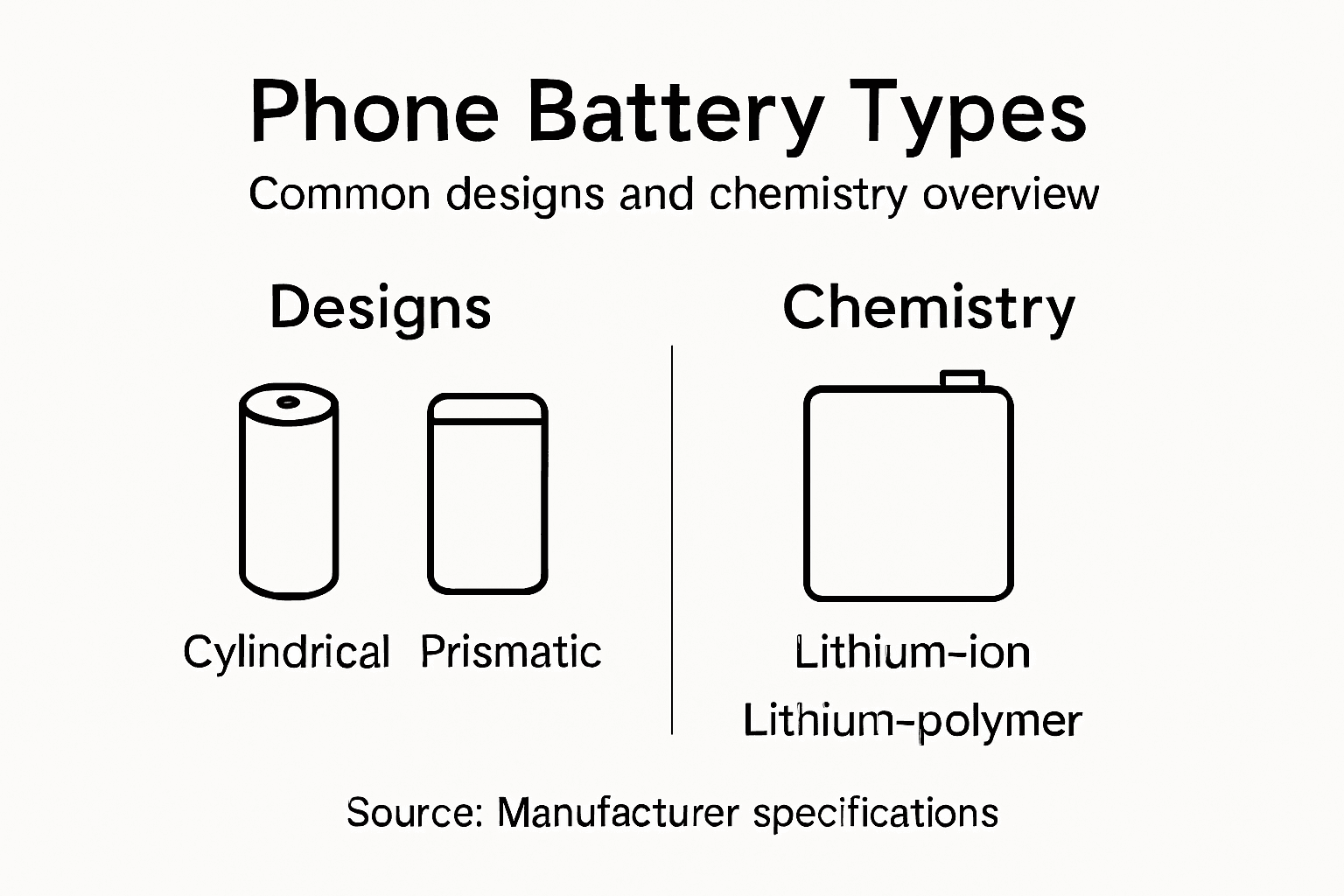 Phone Battery Types
Common designs and chemistry overview

Designs

Cylindrical Prismatic

Chemistry

Lithium-ion
Lithium-polymer

Source: Manufacturer specifications