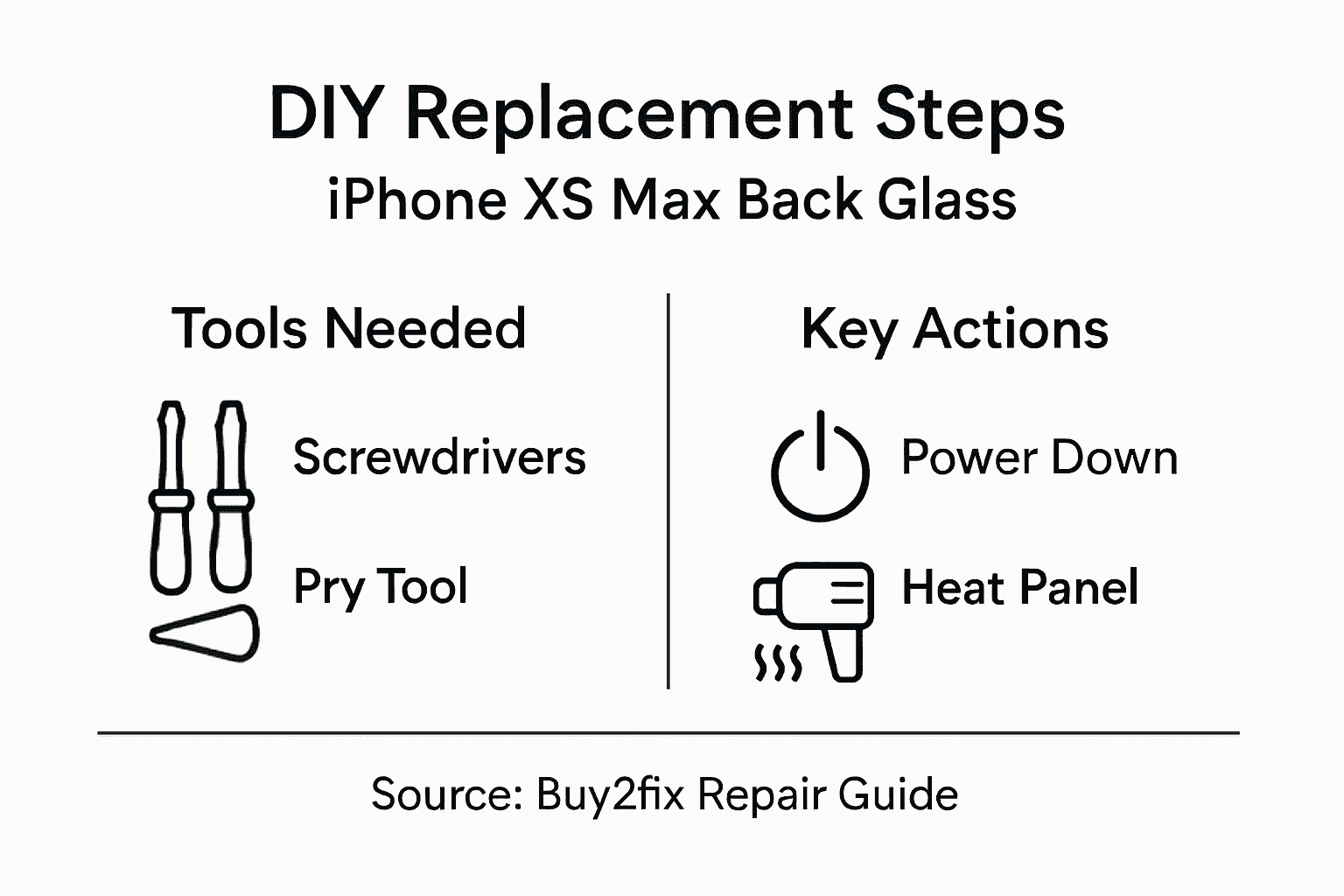 DIY Replacement Steps
iPhone XS Max Back Glass

Tools Needed

Screwdrivers

Pry Tool

Key Actions

Power Down

Heat Panel

Source: Buy2fix Repair Guide