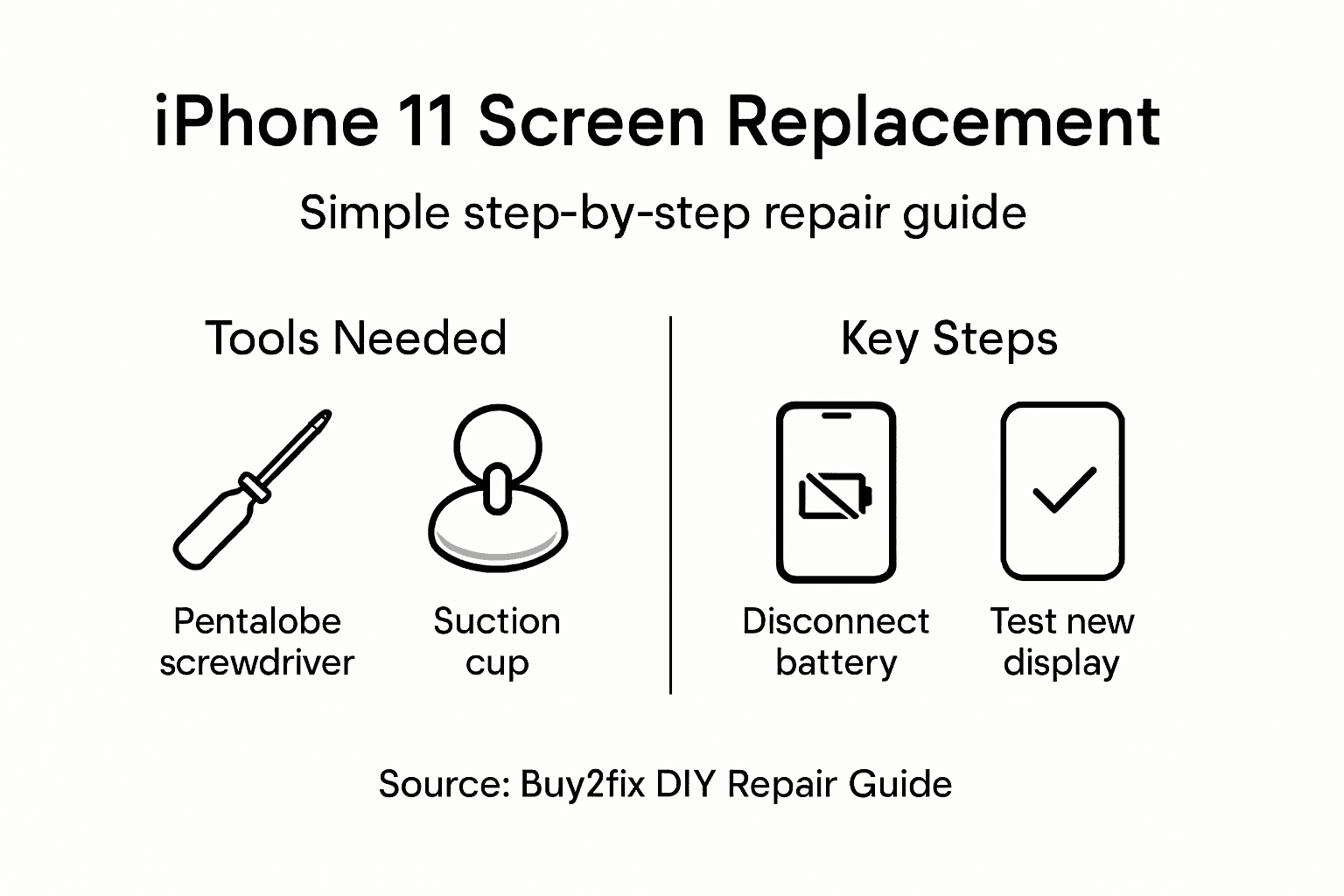 iPhone 11 Screen Replacement

Simple step-by-step repair guide

Tools Needed

Pentalobe screwdriver

Suction cup

Key Steps

Disconnect battery

Test new display

Source: Buy2fix DIY Repair Guide