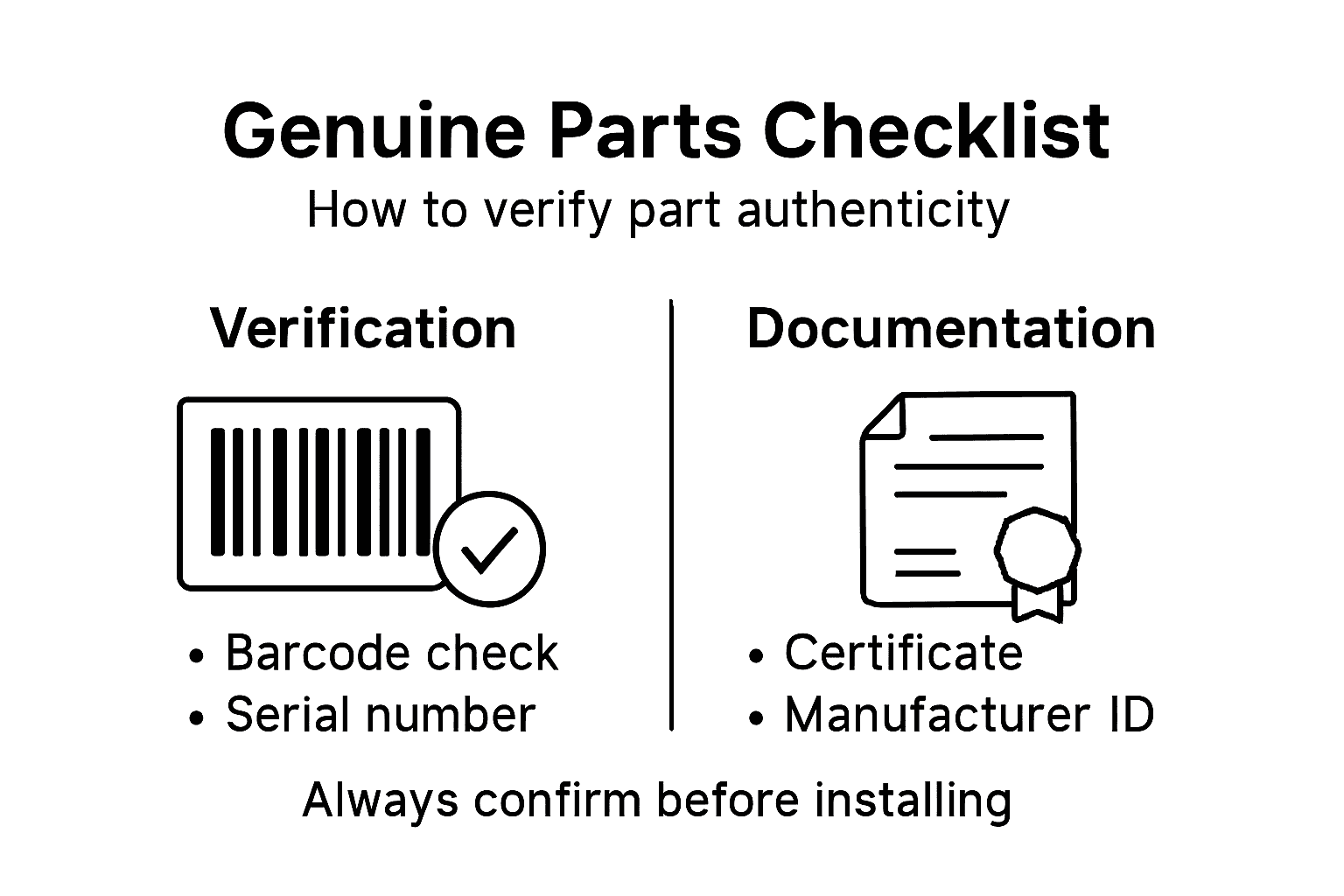 Genuine Parts Checklist
How to verify part authenticity

Verification

• Barcode check
• Serial number

Documentation

• Certificate
• Manufacturer ID

Always confirm before installing