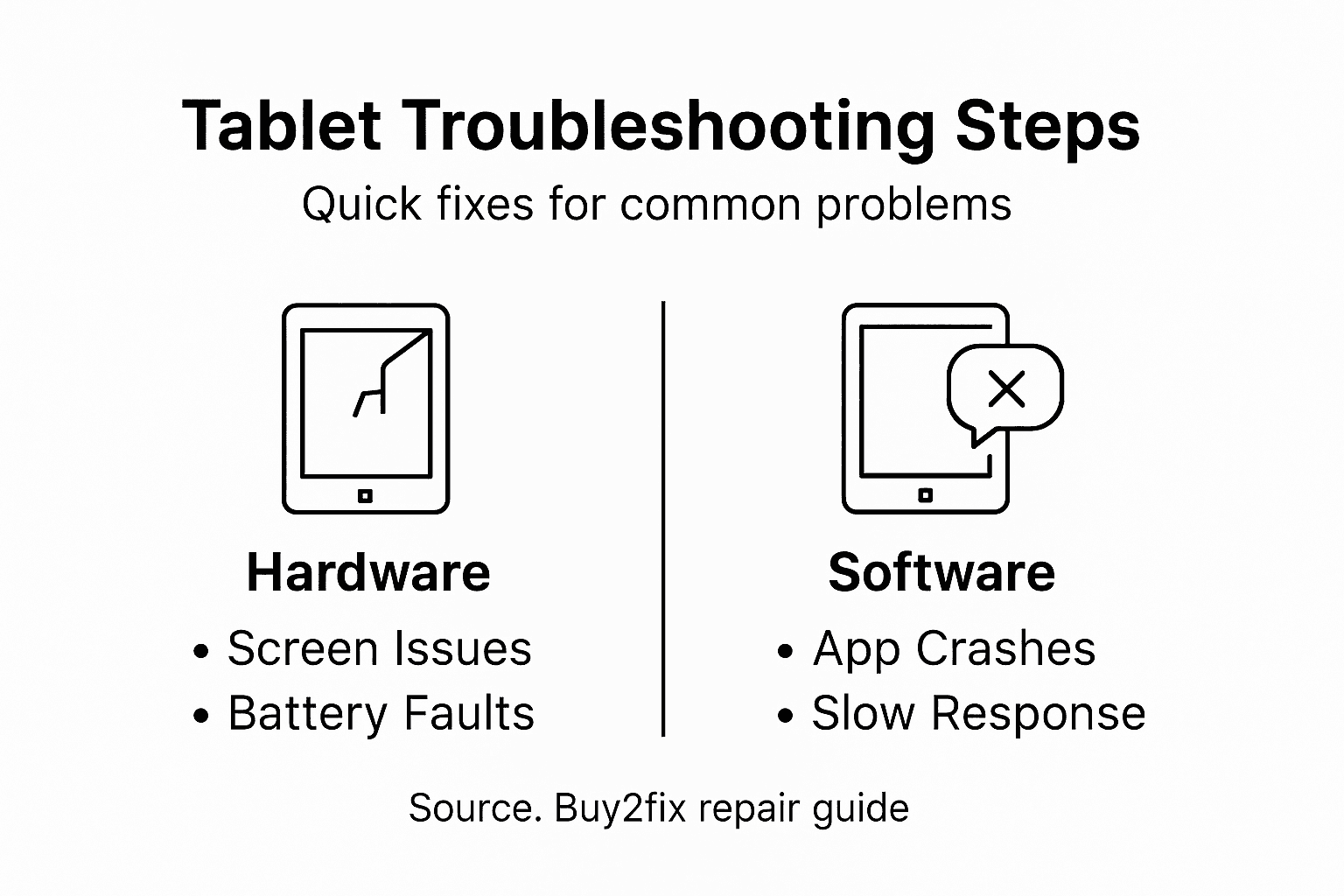 Tablet Troubleshooting Steps

Quick fixes for common problems

Hardware

• Screen Issues
• Battery Faults

Software

• App Crashes
• Slow Response

Source. Buy2fix repair guide