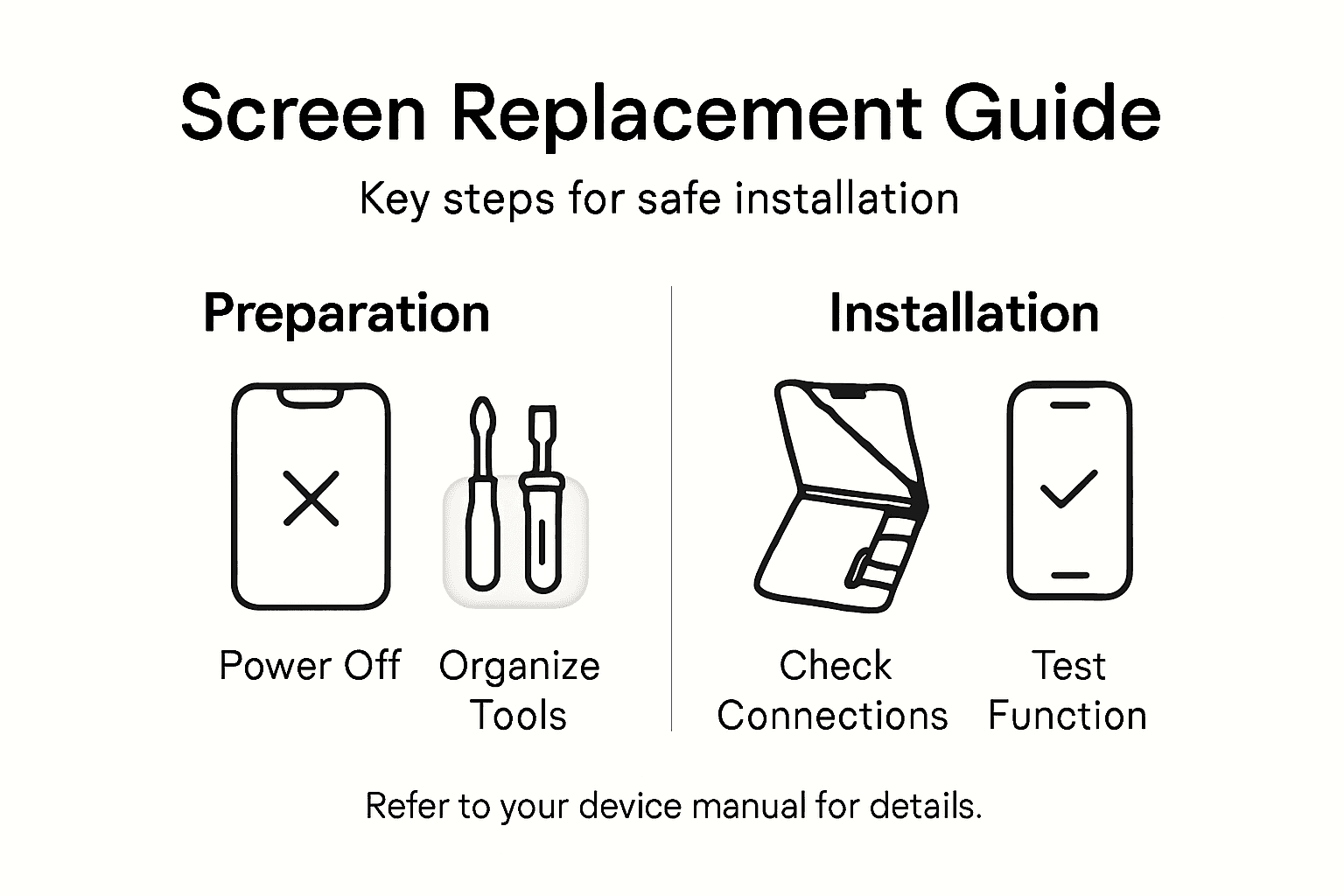 Screen Replacement Guide

Key steps for safe installation

Preparation

Power Off

Organize Tools

Installation

Check Connections

Test Function

Refer to your device manual for details.