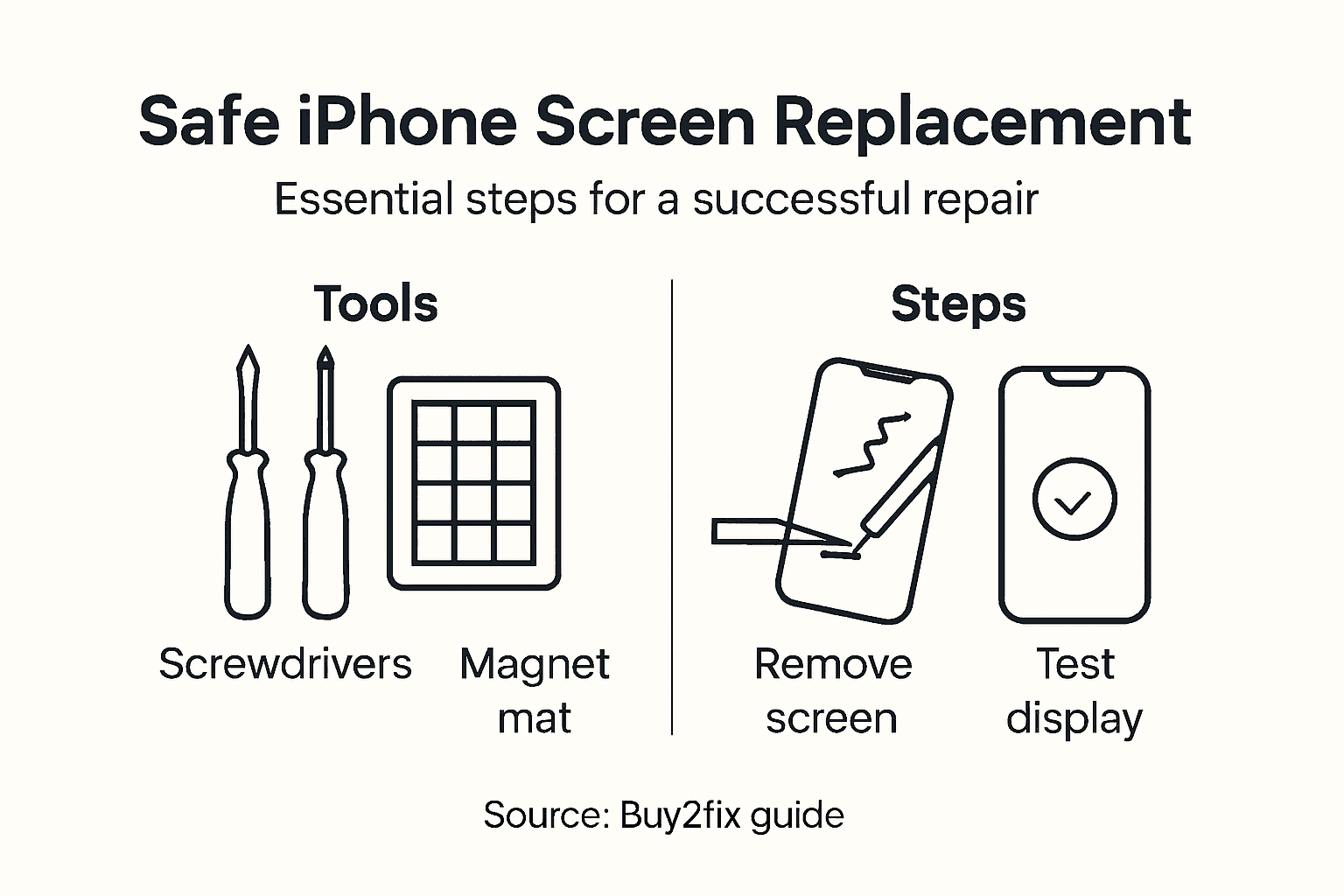 Safe iPhone Screen Replacement

Essential steps for a successful repair

Tools

Screwdrivers

Magnet mat

Steps

Remove screen

Test display

Source: Buy2fix guide