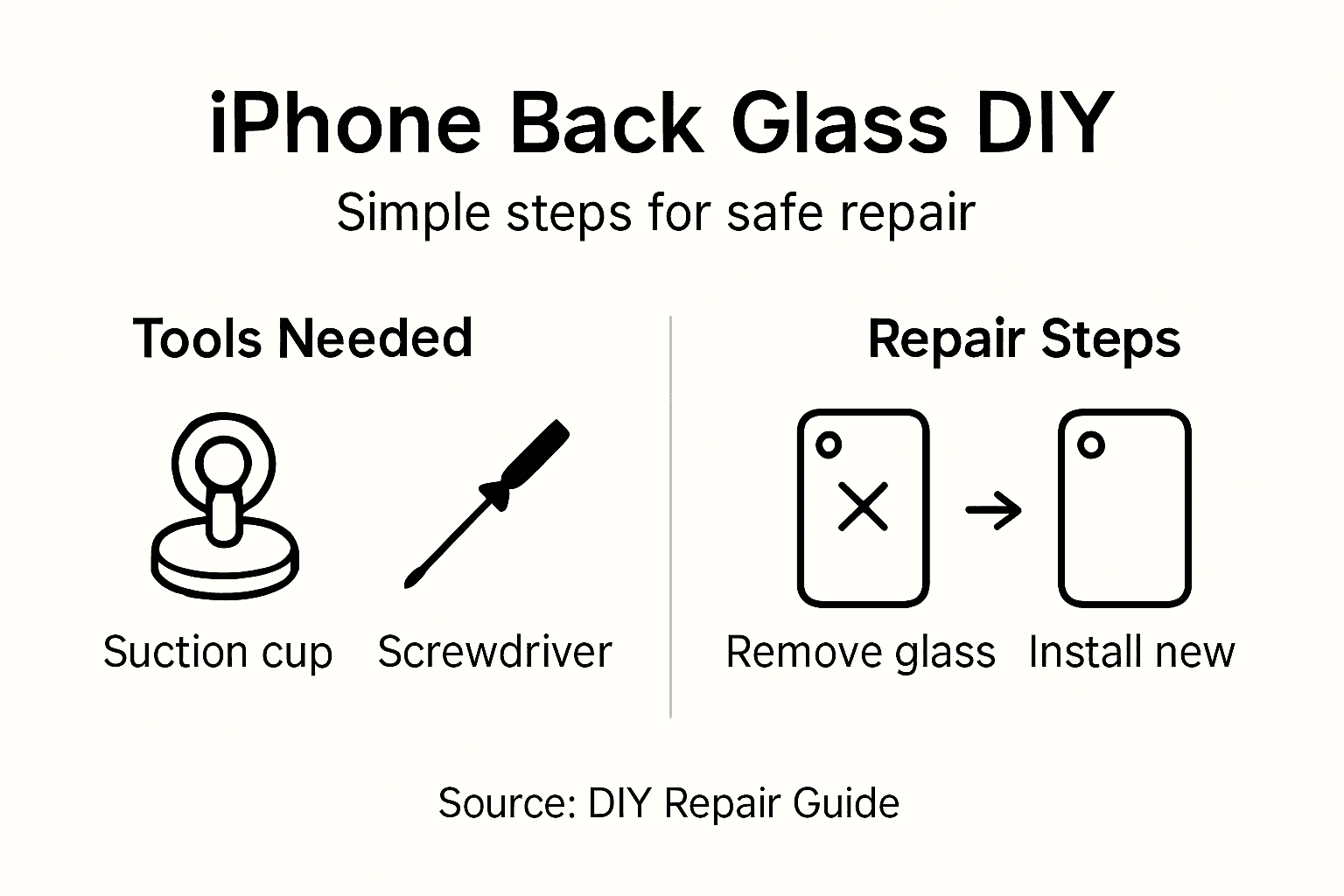 iPhone Back Glass DIY

Simple steps for safe repair

Tools Needed

Suction cup Screwdriver

Repair Steps

Remove glass Install new

Source: DIY Repair Guide