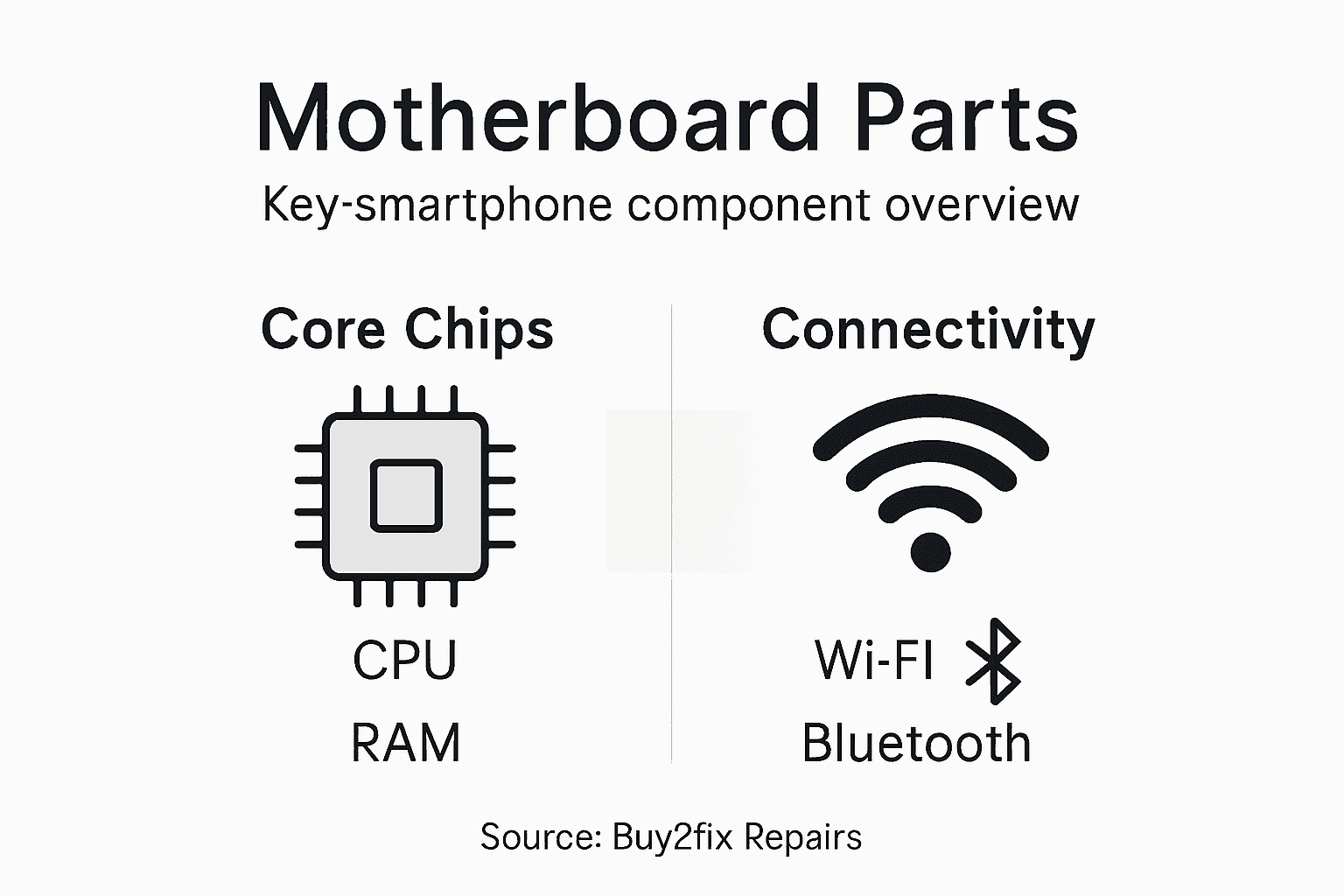 Motherboard Parts

Key-smartphone component overview

Core Chips

CPU

RAM

Connectivity

Wi-FI

Bluetooth

Source: Buy2fix Repairs