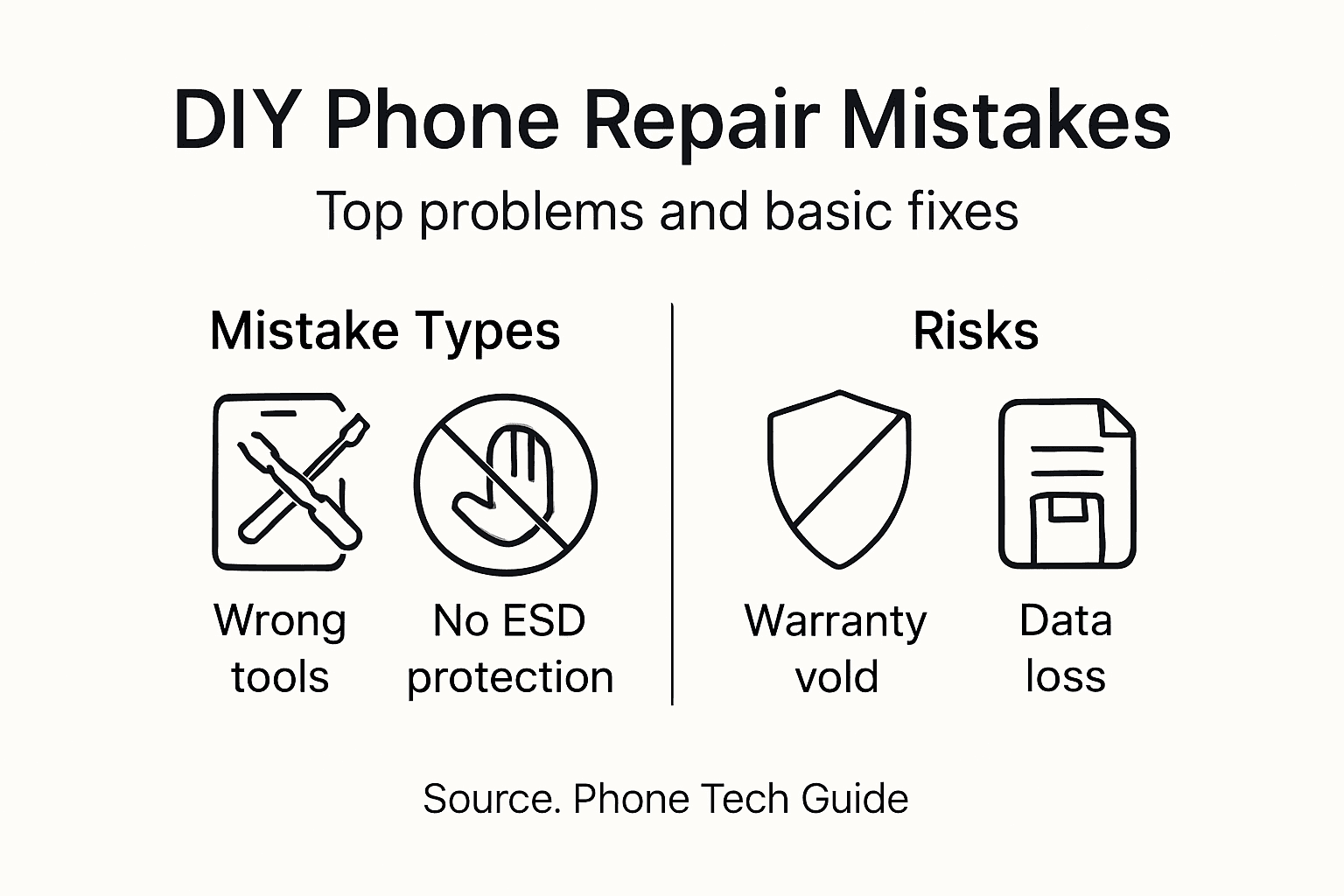 DIY Phone Repair Mistakes

Top problems and basic fixes

Mistake Types

Wrong tools

No ESD protection

Risks

Warranty vold

Data loss

Source. Phone Tech Guide